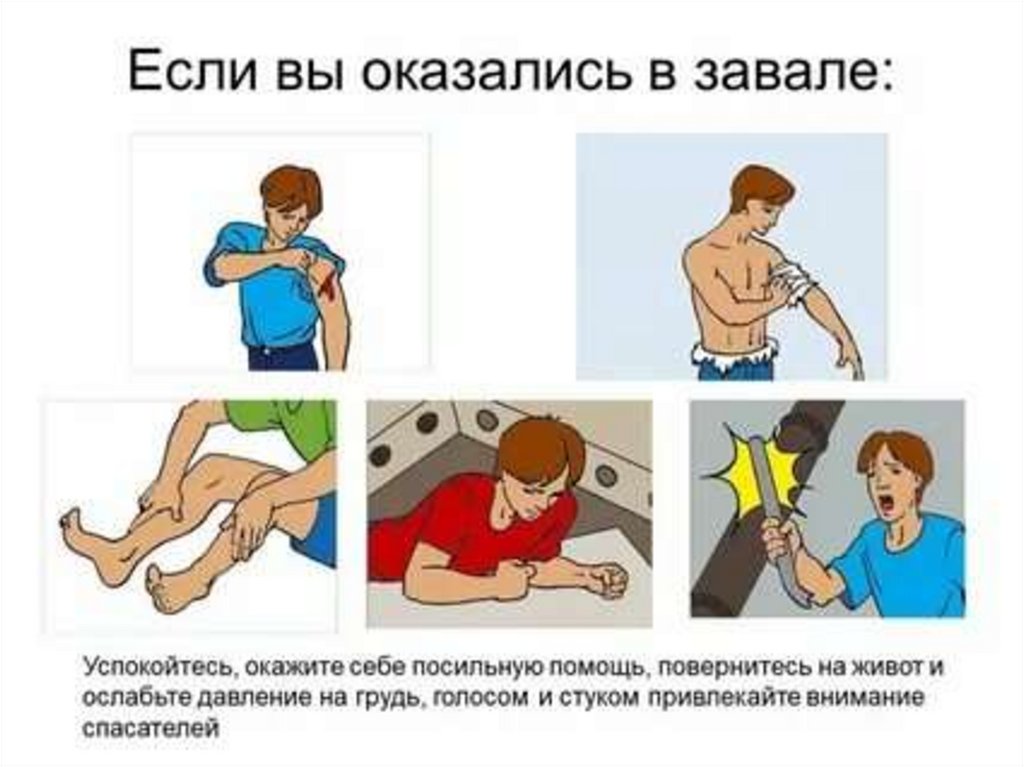 Если вы оказались в завале:

Успокойтесь, окажите себе посильную помощь, повернитесь на живот и ослабьте давление на грудь, голосом и стуком привлекайте внимание спасателей