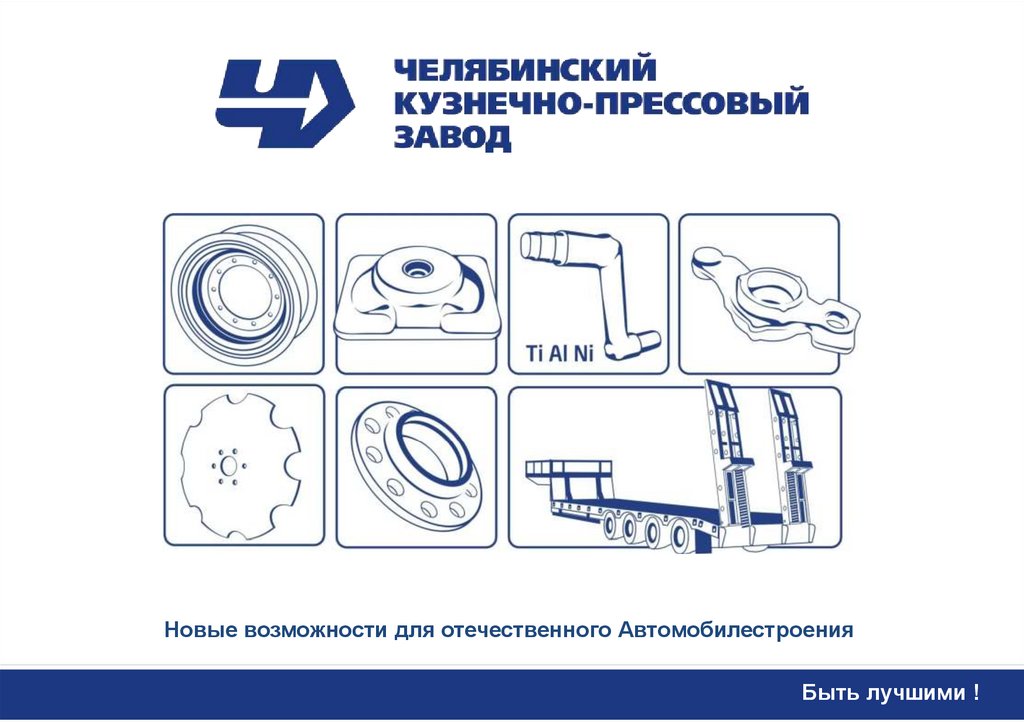 ЧЕЛЯБИНСКИЙ
КУЗНЕЧНО-ПРЕССОВЫЙ
ЗАВОД

Ti Al Ni

Новые возможности для отечественного Автомобилестроения

Быть лучшими !