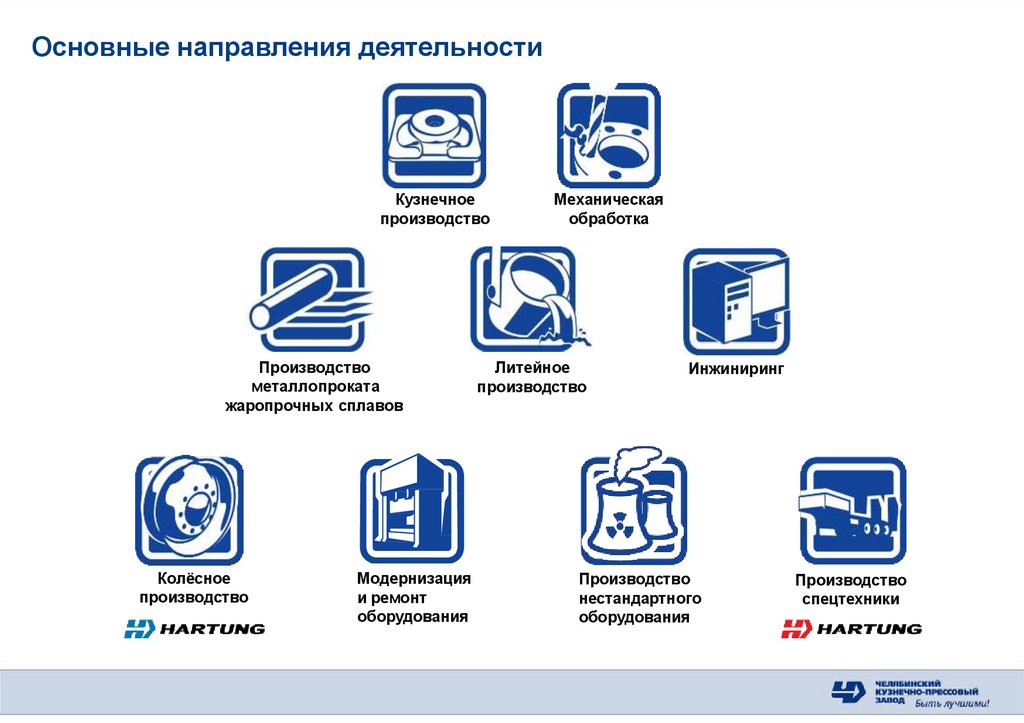 Основные направления деятельности

Кузнечное производство

Механическая обработка

Производство металлопроката жаропрочных сплавов

Литейное производство

Инжиниринг

Колёсное производство

HARTUNG

Модернизация и ремонт оборудования

Производство нестандартного оборудования

Производство спецтехники

HARTUNG

ЧЕЛЯБИНСКИЙ КУЗНЕЧНО-ПРЕССОВЫЙ ЗАВОД Быть лучшими!