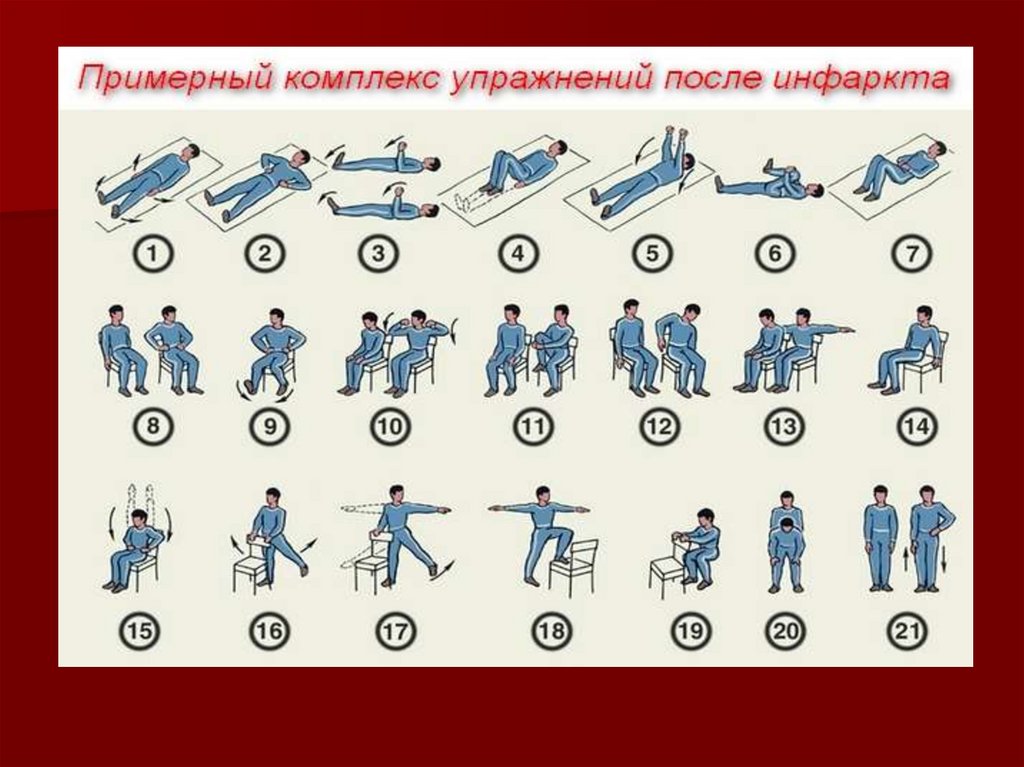 Примерный комплекс упражнений после инфаркта

1 2 3 4 5 6 7

8 9 10 11 12 13 14

15 16 17 18 19 20 21