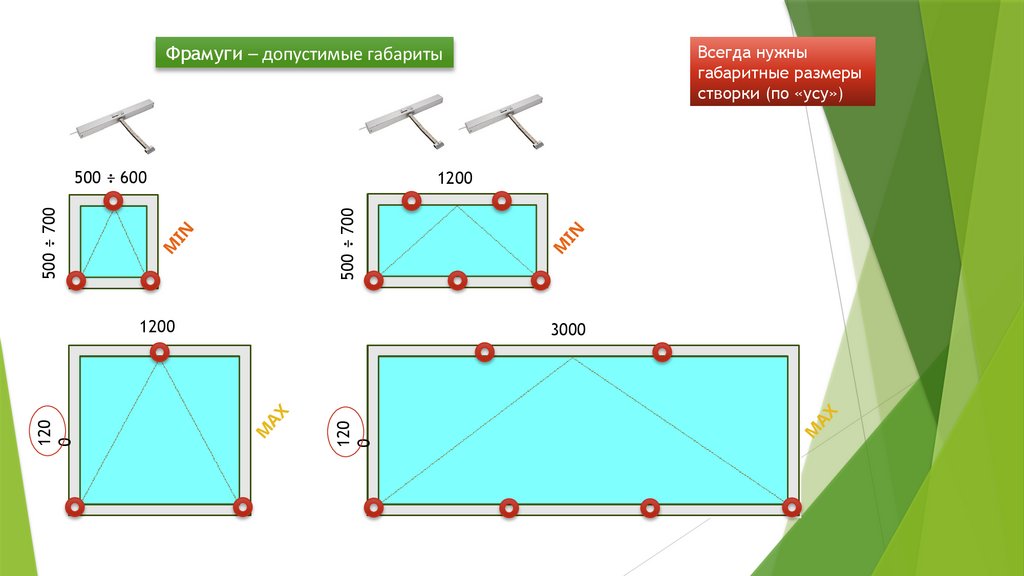 Фрамуги – допустимые габариты

Всегда нужны габаритные размеры створки (по «усу»)

500 ÷ 600

500 ÷ 700

MIN

1200

500 ÷ 700

MIN

1200

120
0

MAX

3000

120
0

MAX