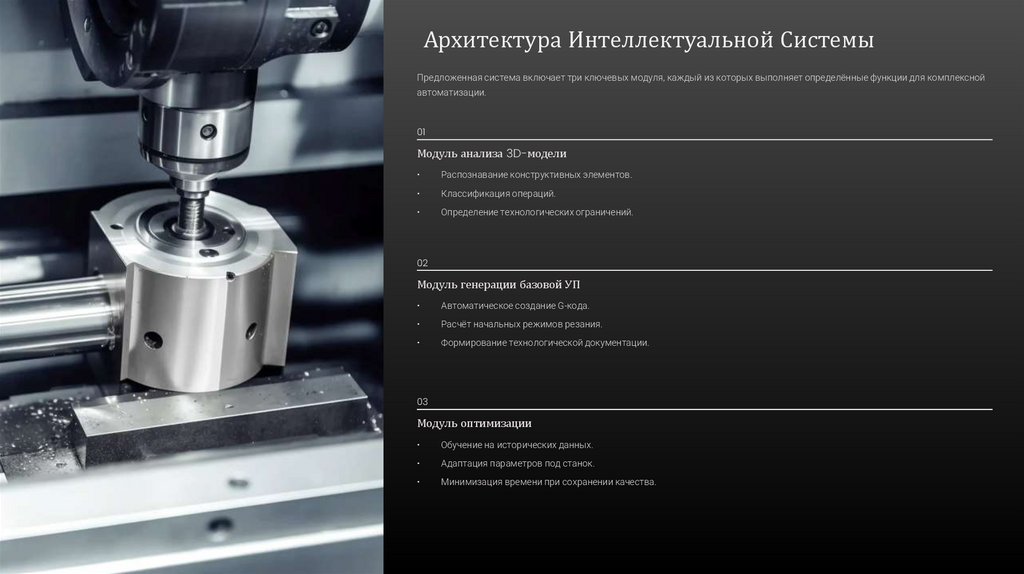 Архитектура Интеллектуальной Системы

Предложенная система включает три ключевых модуля, каждый из которых выполняет определённые функции для комплексной автоматизации.

01

Модуль анализа 3D-модели

• Распознавание конструктивных элементов.
• Классификация операций.
• Определение технологических ограничений.

02

Модуль генерации базовой УП

• Автоматическое создание G-кода.
• Расчёт начальных режимов резания.
• Формирование технологической документации.

03

Модуль оптимизации

• Обучение на исторических данных.
• Адаптация параметров под станок.
• Минимизация времени при сохранении качества.