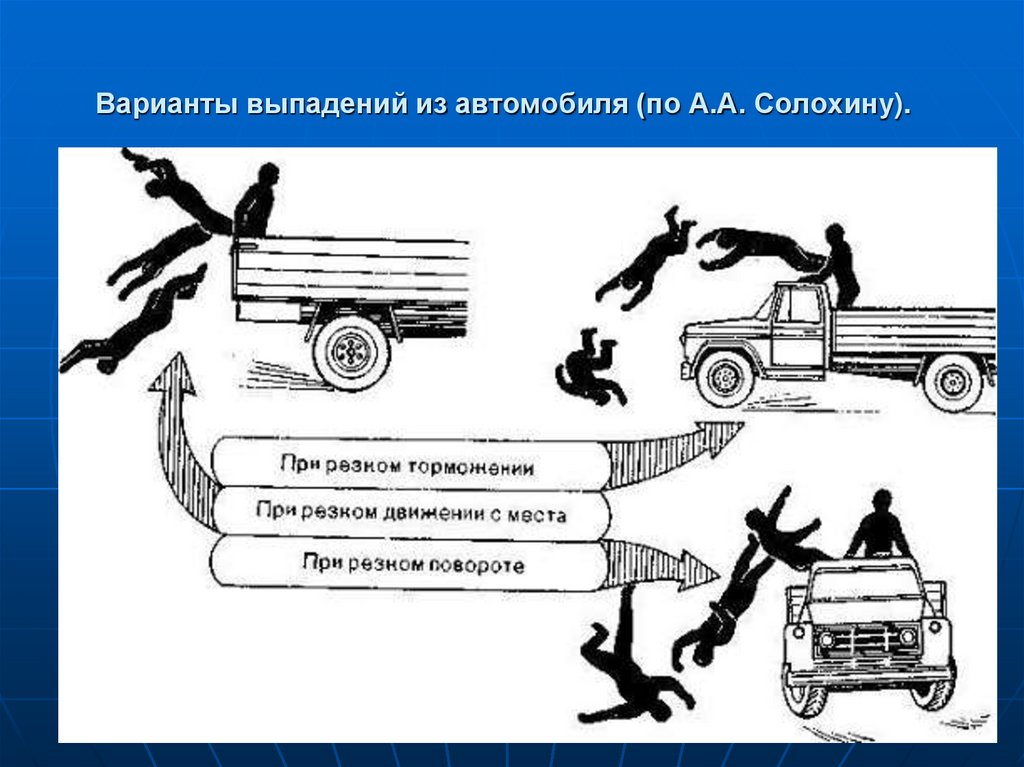 Варианты выпадений из автомобиля (по А.А. Солохину).

При резком торможении

При резком движении с места

При резком повороте