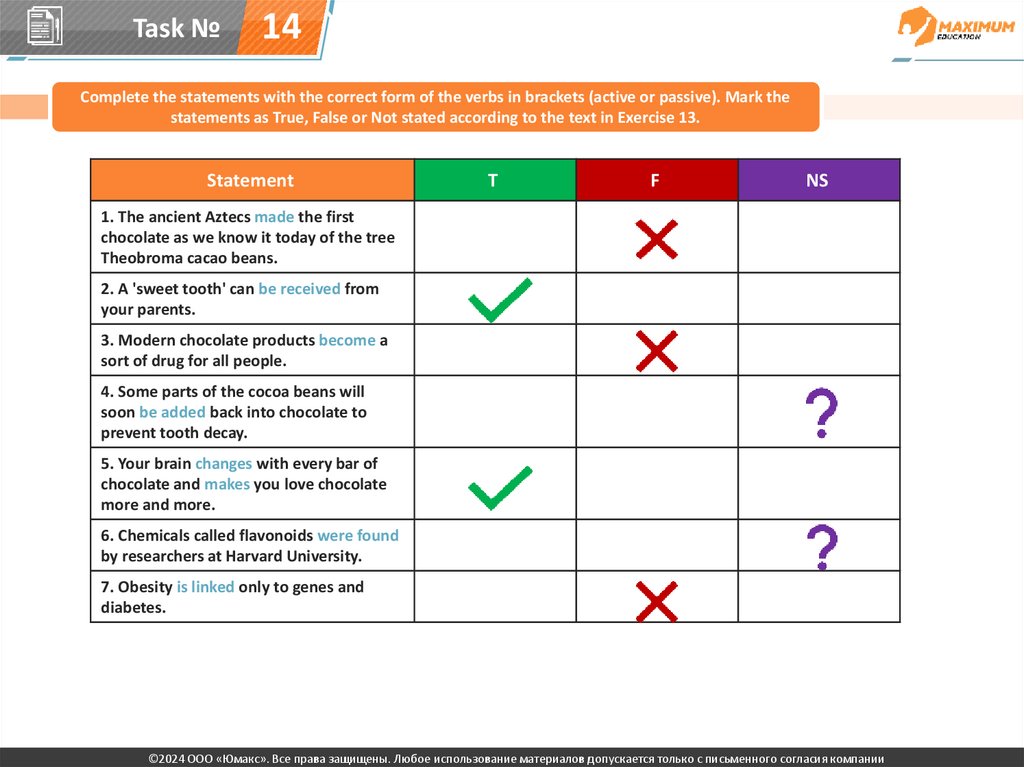 Task № 14

MAXIMUM EDUCATION

Complete the statements with the correct form of the verbs in brackets (active or passive). Mark the statements as True, False or Not stated according to the text in Exercise 13.

| Statement | T | F | NS |
|---|---|---|---|
| 1. The ancient Aztecs made the first chocolate as we know it today of the tree Theobroma cacao beans. | | ✗ | |
| 2. A 'sweet tooth' can be received from your parents. | ✓ | | |
| 3. Modern chocolate products become a sort of drug for all people. | | ✗ | |
| 4. Some parts of the cocoa beans will soon be added back into chocolate to prevent tooth decay. | | | ? |
| 5. Your brain changes with every bar of chocolate and makes you love chocolate more and more. | ✓ | | |
| 6. Chemicals called flavonoids were found by researchers at Harvard University. | | | ? |
| 7. Obesity is linked only to genes and diabetes. | | ✗ | |

©2024 ООО «Юмакс». Все права защищены. Любое использование материалов допускается только с письменного согласия компании