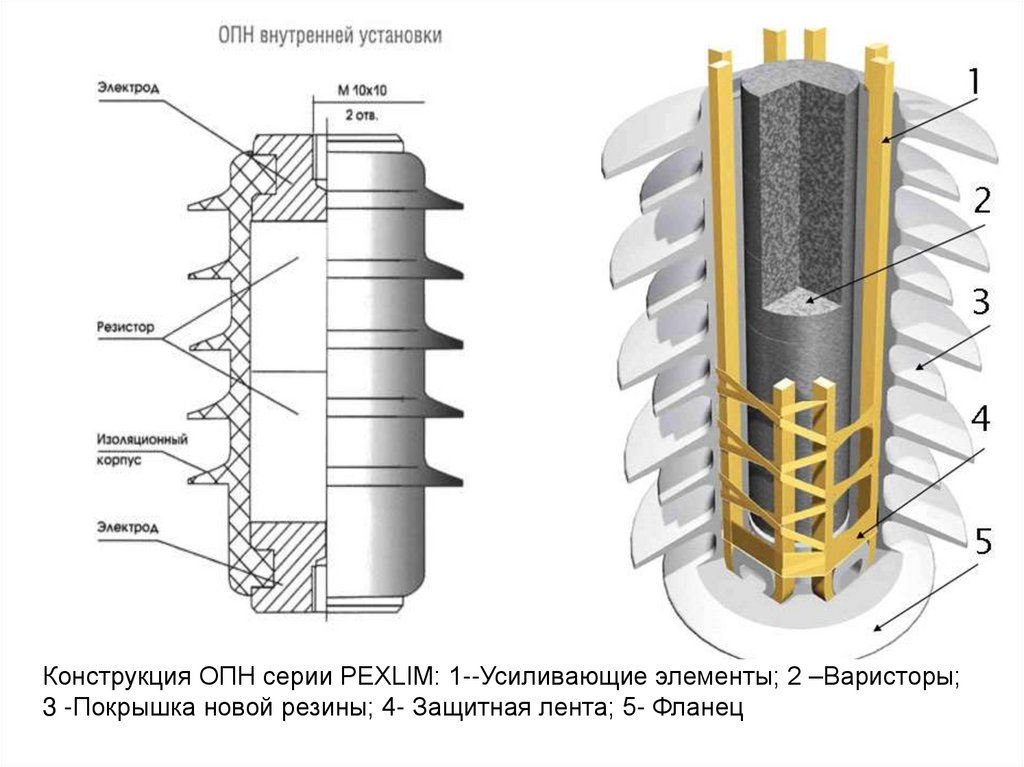 ОПН внутренней установки

Электрод

М 10х10

2 отв.

Резистор

Изоляционный корпус

Электрод

1

2

3

4

5

Конструкция ОПН серии PEXLIM: 1--Усиливающие элементы; 2 –Варисторы; 3 -Покрышка новой резины; 4- Защитная лента; 5- Фланец