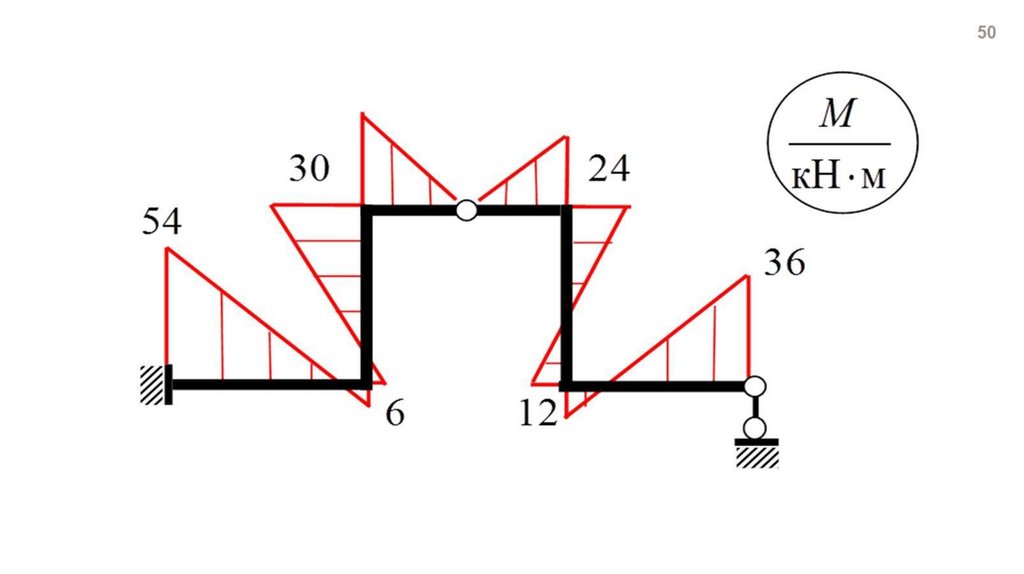 50

$\frac{M}{кН \cdot м}$

30

24

54

36

6

12