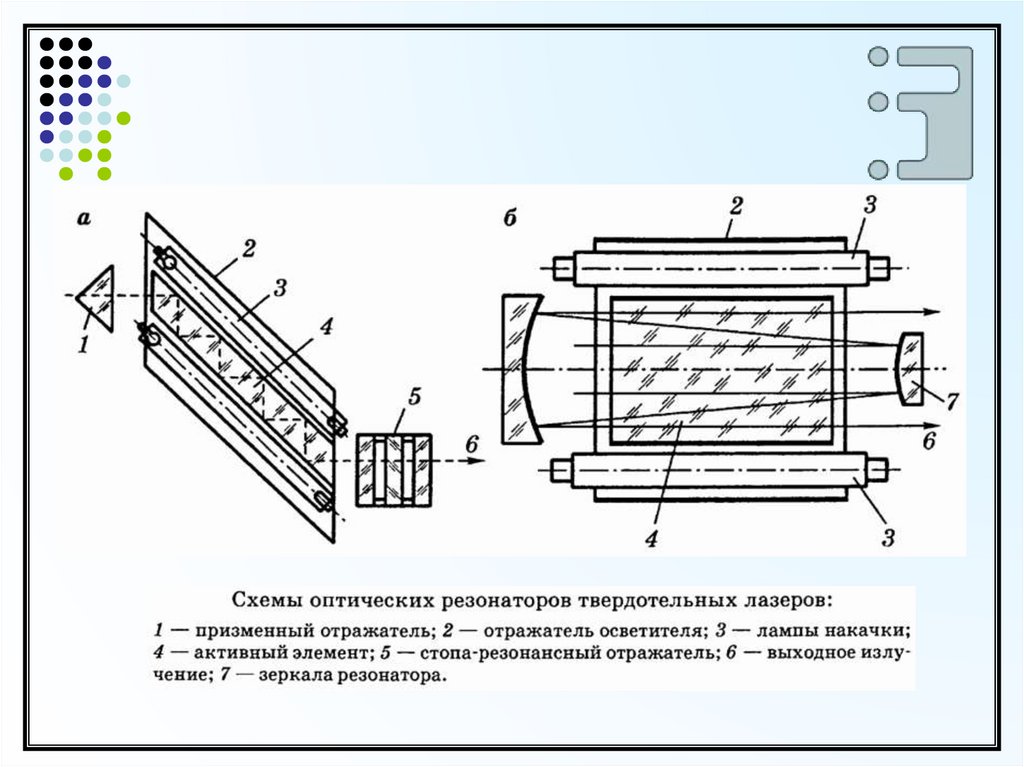 а

1

2

3

4

5

6

б

2

3

7

6

4

3

Схемы оптических резонаторов твердотельных лазеров:

1 — призменный отражатель; 2 — отражатель осветителя; 3 — лампы накачки; 4 — активный элемент; 5 — стопа-резонансный отражатель; 6 — выходное излучение; 7 — зеркала резонатора.