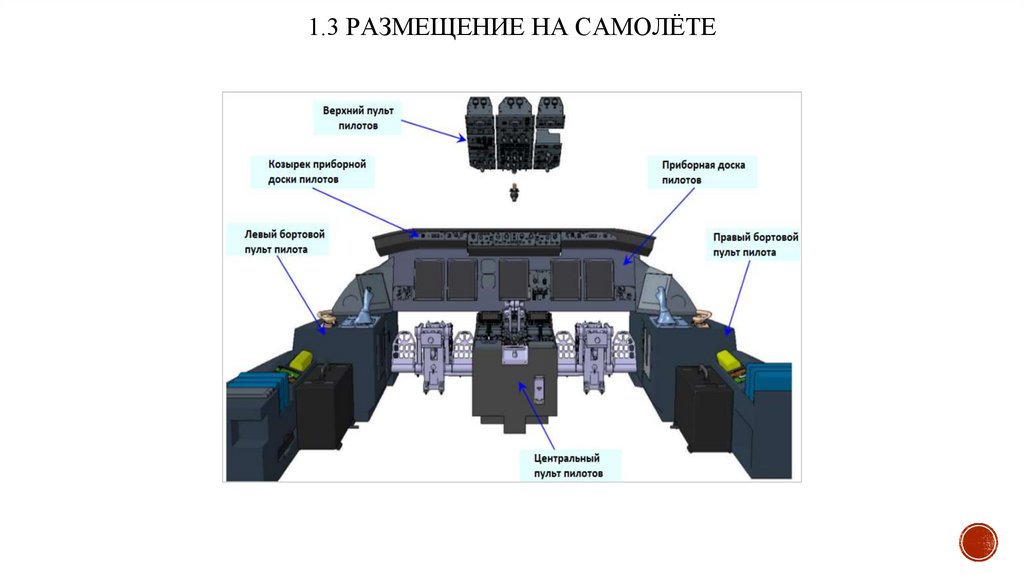 1.3 РАЗМЕЩЕНИЕ НА САМОЛЁТЕ

Верхний пульт пилотов

Козырек приборной доски пилотов

Приборная доска пилотов

Левый бортовой пульт пилота

Правый бортовой пульт пилота

Центральный пульт пилотов