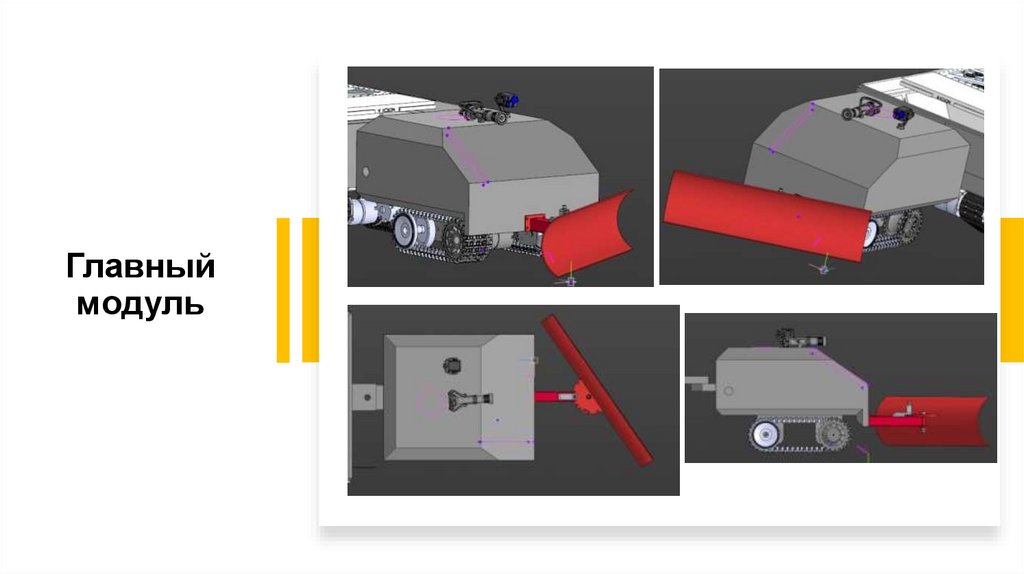 Главный модуль