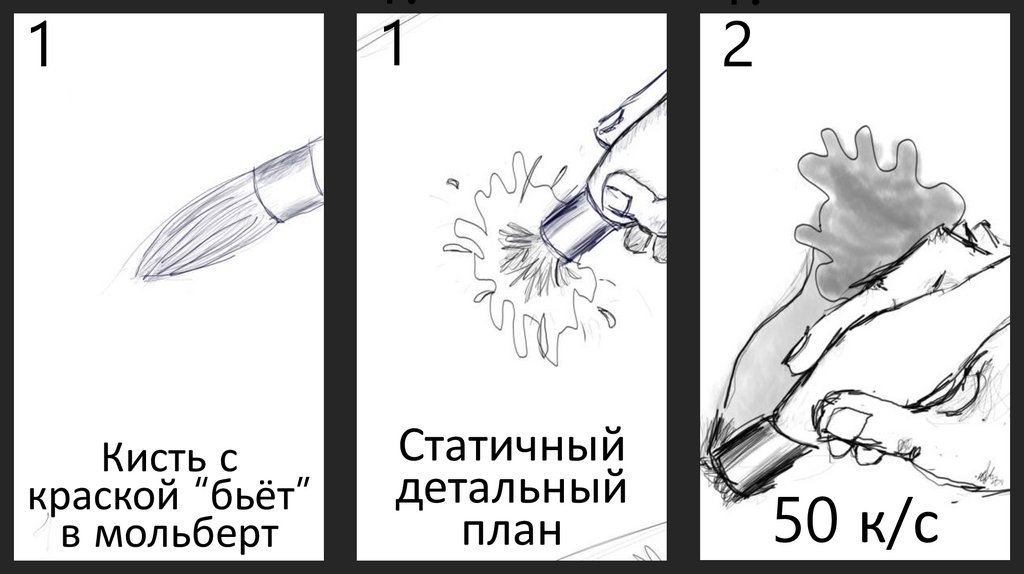 1

Кисть с краской “бьёт” в мольберт

1

Статичный детальный план

2

50 к/с