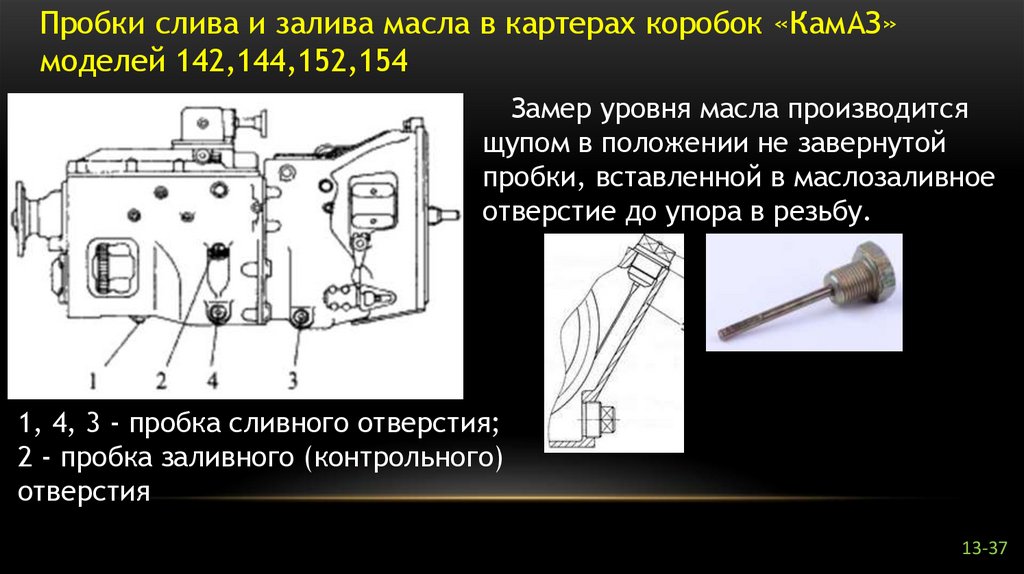 Пробки слива и залива масла в картерах коробок «КамАЗ» моделей 142,144,152,154

Замер уровня масла производится щупом в положении не завернутой пробки, вставленной в маслозаливное отверстие до упора в резьбу.

1 2 4 3

1, 4, 3 - пробка сливного отверстия;
2 - пробка заливного (контрольного) отверстия

13-37