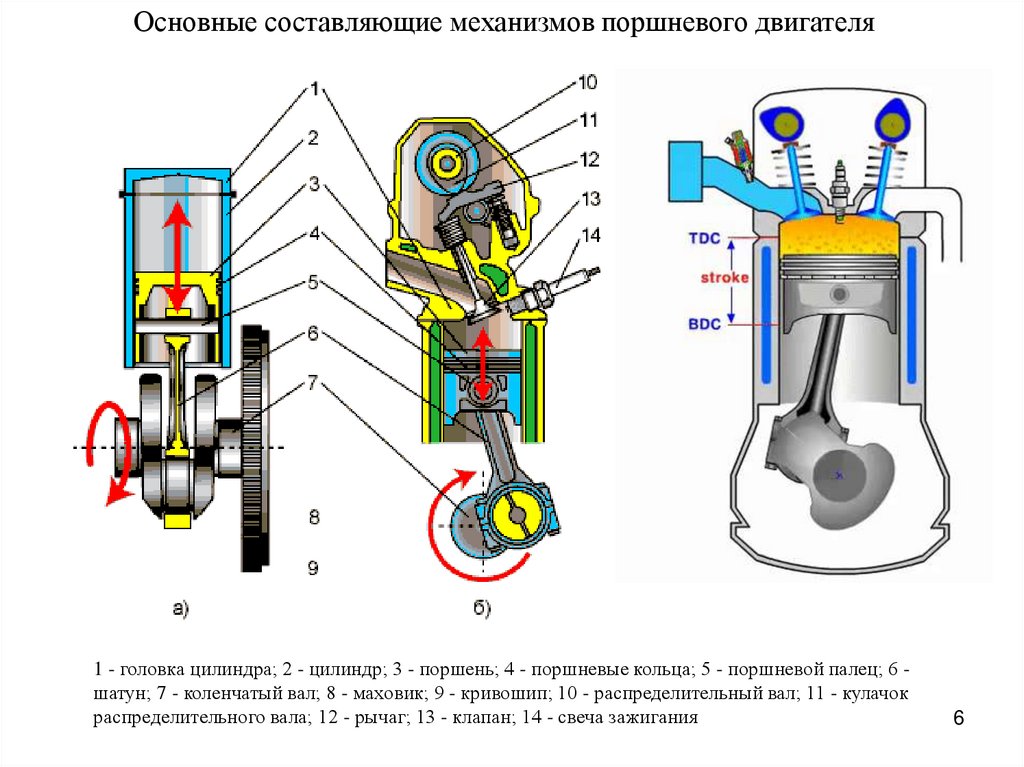 Основные составляющие механизмов поршневого двигателя

1
2
3
4
5
6
7
8
9
10
11
12
13
14

а)
б)

TDC
stroke
BDC

1 - головка цилиндра; 2 - цилиндр; 3 - поршень; 4 - поршневые кольца; 5 - поршневой палец; 6 - шатун; 7 - коленчатый вал; 8 - маховик; 9 - кривошип; 10 - распределительный вал; 11 - кулачок распределительного вала; 12 - рычаг; 13 - клапан; 14 - свеча зажигания

6