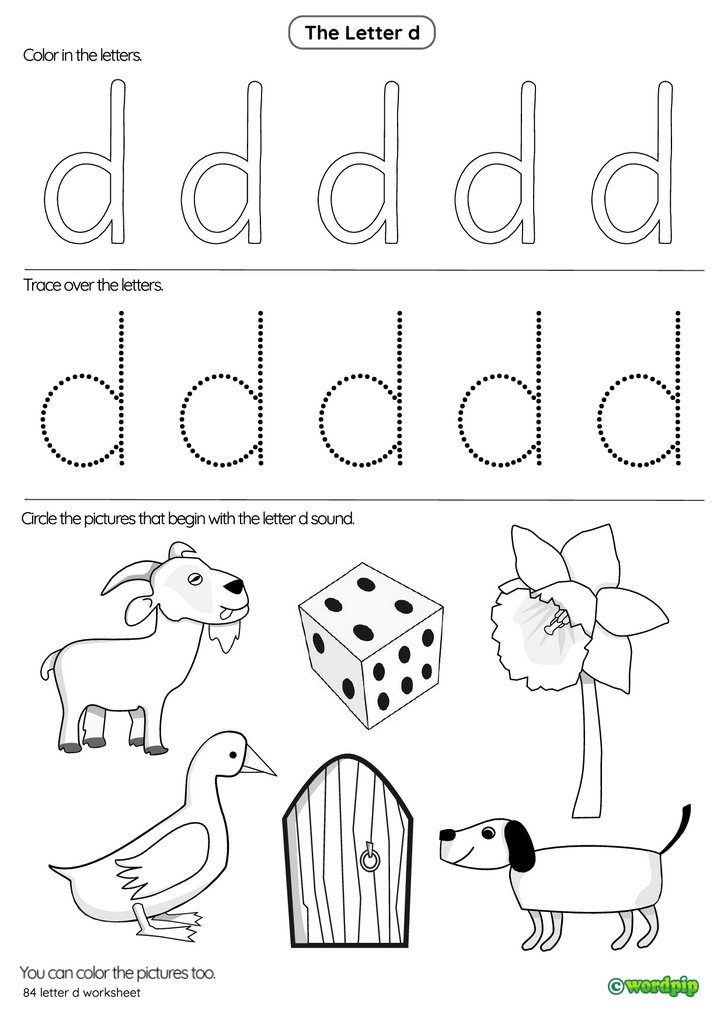 The Letter d

Color in the letters.

d d d d d

Trace over the letters.

d d d d d

Circle the pictures that begin with the letter d sound.

You can color the pictures too.
84 letter d worksheet

©wordpip