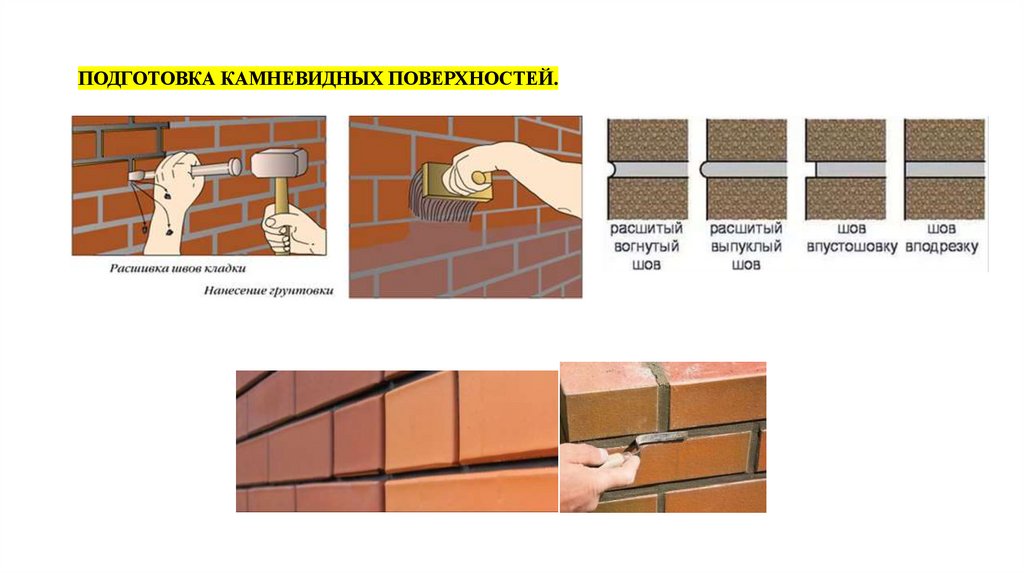 ПОДГОТОВКА КАМНЕВИДНЫХ ПОВЕРХНОСТЕЙ.

Расшивка швов кладки

Нанесение грунтовки

расшитый вогнутый шов

расшитый выпуклый шов

шов впустошовку

шов вподрезку