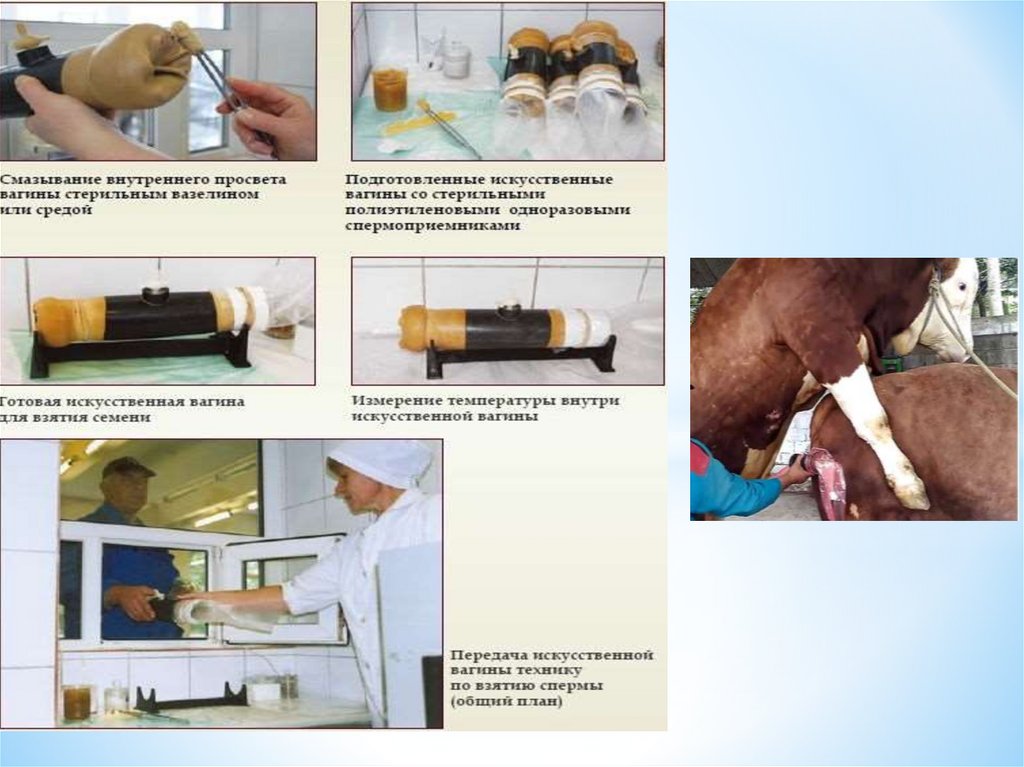 Смазывание внутреннего просвета вагины стерильным вазелином или средой

Подготовленные искусственные вагины со стерильными полиэтиленовыми одноразовыми спермоприемниками

Готовая искусственная вагина для взятия семени

Измерение температуры внутри искусственной вагины

Передача искусственной вагины технику по взятию спермы (общий план)