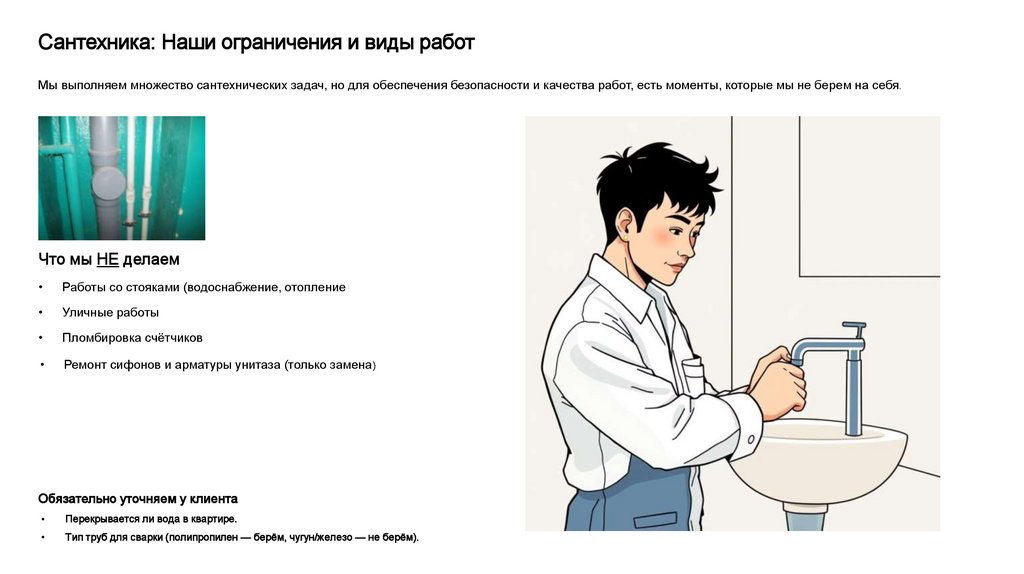 Сантехника: Наши ограничения и виды работ

Мы выполняем множество сантехнических задач, но для обеспечения безопасности и качества работ, есть моменты, которые мы не берем на себя.

Что мы НЕ делаем

• Работы со стояками (водоснабжение, отопление
• Уличные работы
• Пломбировка счётчиков
• Ремонт сифонов и арматуры унитаза (только замена)

Обязательно уточняем у клиента

• Перекрывается ли вода в квартире.
• Тип труб для сварки (полипропилен — берём, чугун/железо — не берём).