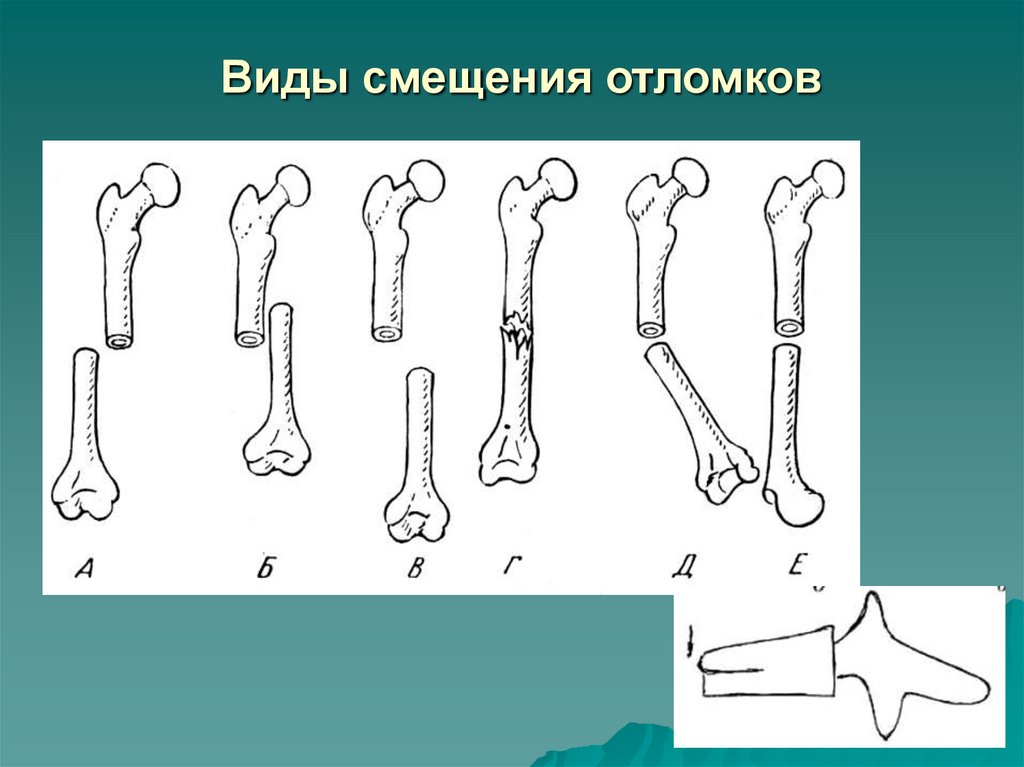 Виды смещения отломков

А Б В Г Д Е