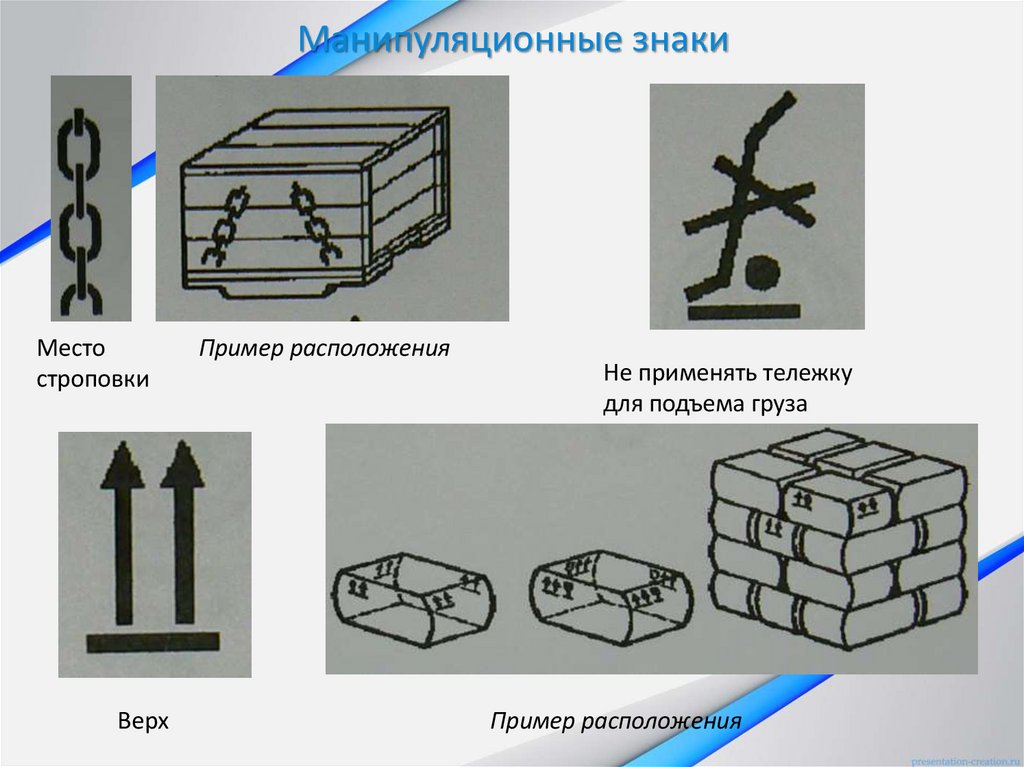 Манипуляционные знаки

Место строповки

Пример расположения

Не применять тележку для подъема груза

Верх

Пример расположения

presentation-creation.ru