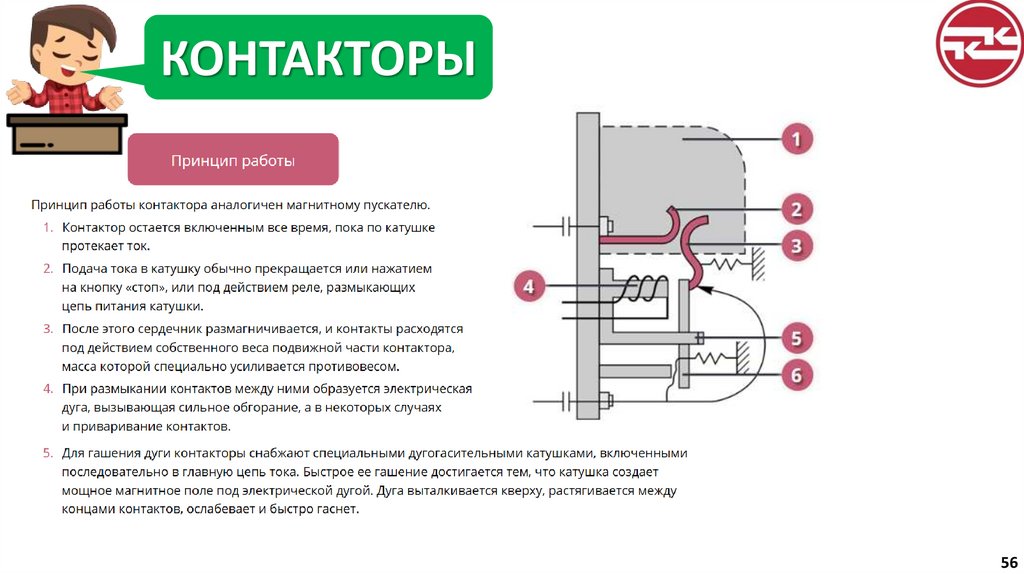 КОНТАКТОРЫ

Принцип работы

Принцип работы контактора аналогичен магнитному пускателю.

1. Контактор остается включенным все время, пока по катушке протекает ток.
2. Подача тока в катушку обычно прекращается или нажатием на кнопку «стоп», или под действием реле, размыкающих цепь питания катушки.
3. После этого сердечник размагничивается, и контакты расходятся под действием собственного веса подвижной части контактора, масса которой специально усиливается противовесом.
4. При размыкании контактов между ними образуется электрическая дуга, вызывающая сильное обгорание, а в некоторых случаях и приваривание контактов.
5. Для гашения дуги контакторы снабжают специальными дугогасительными катушками, включенными последовательно в главную цепь тока. Быстрое ее гашение достигается тем, что катушка создает мощное магнитное поле под электрической дугой. Дуга выталкивается кверху, растягивается между концами контактов, ослабевает и быстро гаснет.

1
2
3
4
5
6

56