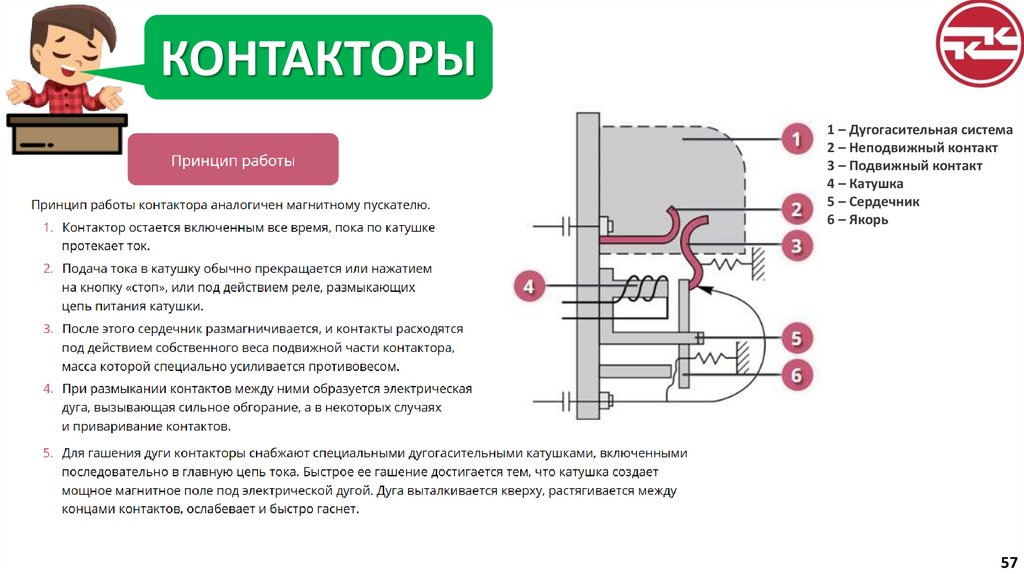 КОНТАКТОРЫ

Принцип работы

Принцип работы контактора аналогичен магнитному пускателю.

1. Контактор остается включенным все время, пока по катушке протекает ток.

2. Подача тока в катушку обычно прекращается или нажатием на кнопку «стоп», или под действием реле, размыкающих цепь питания катушки.

3. После этого сердечник размагничивается, и контакты расходятся под действием собственного веса подвижной части контактора, масса которой специально усиливается противовесом.

4. При размыкании контактов между ними образуется электрическая дуга, вызывающая сильное обгорание, а в некоторых случаях и приваривание контактов.

5. Для гашения дуги контакторы снабжают специальными дугогасительными катушками, включенными последовательно в главную цепь тока. Быстрое ее гашение достигается тем, что катушка создает мощное магнитное поле под электрической дугой. Дуга выталкивается кверху, растягивается между концами контактов, ослабевает и быстро гаснет.

1
2
3
4
5
6

1 – Дугогасительная система
2 – Неподвижный контакт
3 – Подвижный контакт
4 – Катушка
5 – Сердечник
6 – Якорь

57