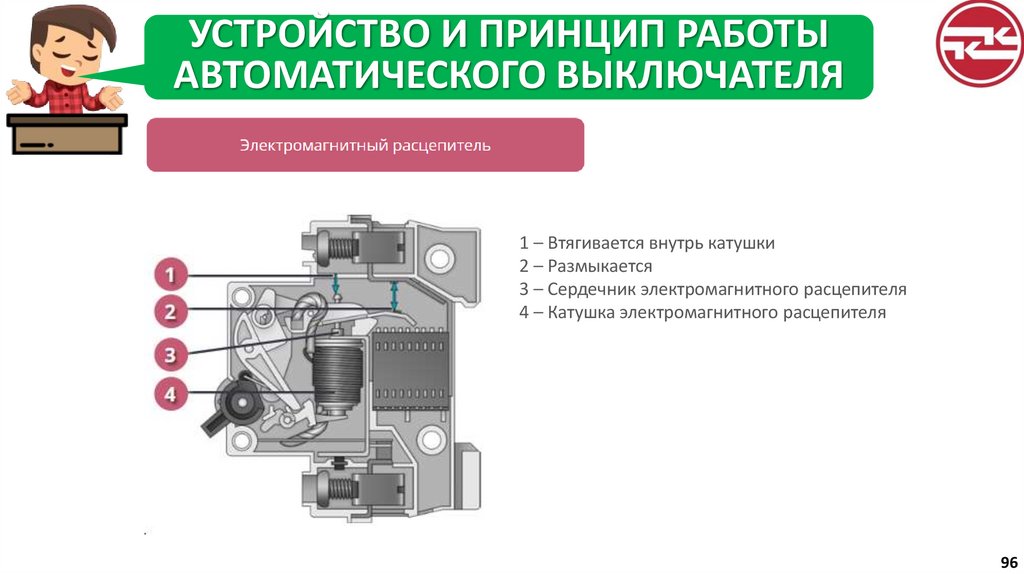 УСТРОЙСТВО И ПРИНЦИП РАБОТЫ АВТОМАТИЧЕСКОГО ВЫКЛЮЧАТЕЛЯ

Электромагнитный расцепитель

1
2
3
4

1 – Втягивается внутрь катушки
2 – Размыкается
3 – Сердечник электромагнитного расцепителя
4 – Катушка электромагнитного расцепителя

96