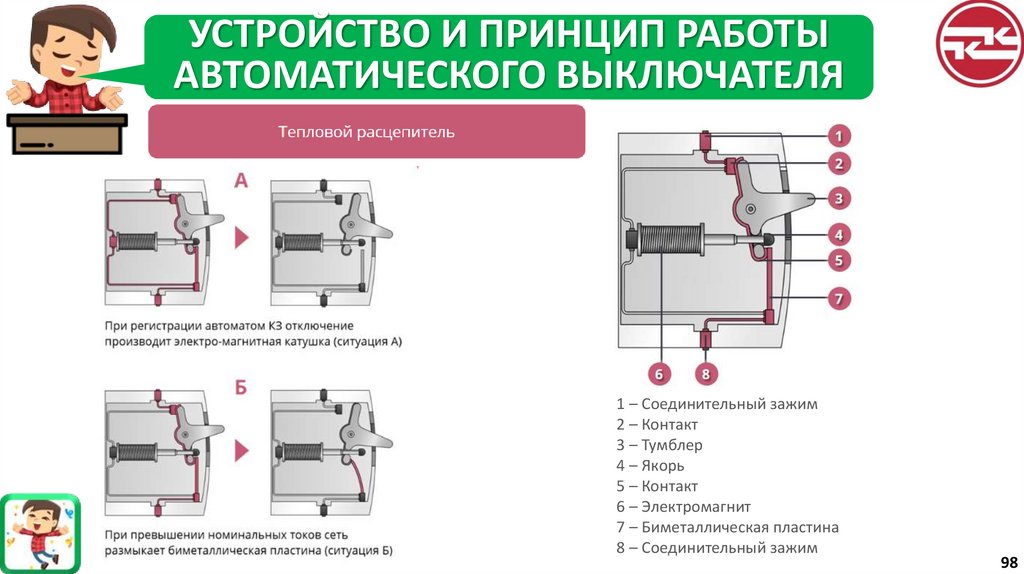 УСТРОЙСТВО И ПРИНЦИП РАБОТЫ АВТОМАТИЧЕСКОГО ВЫКЛЮЧАТЕЛЯ

Тепловой расцепитель

А

При регистрации автоматом КЗ отключение производит электро-магнитная катушка (ситуация А)

Б

При превышении номинальных токов сеть размыкает биметаллическая пластина (ситуация Б)

1
2
3
4
5
7
6
8

1 – Соединительный зажим
2 – Контакт
3 – Тумблер
4 – Якорь
5 – Контакт
6 – Электромагнит
7 – Биметаллическая пластина
8 – Соединительный зажим

98