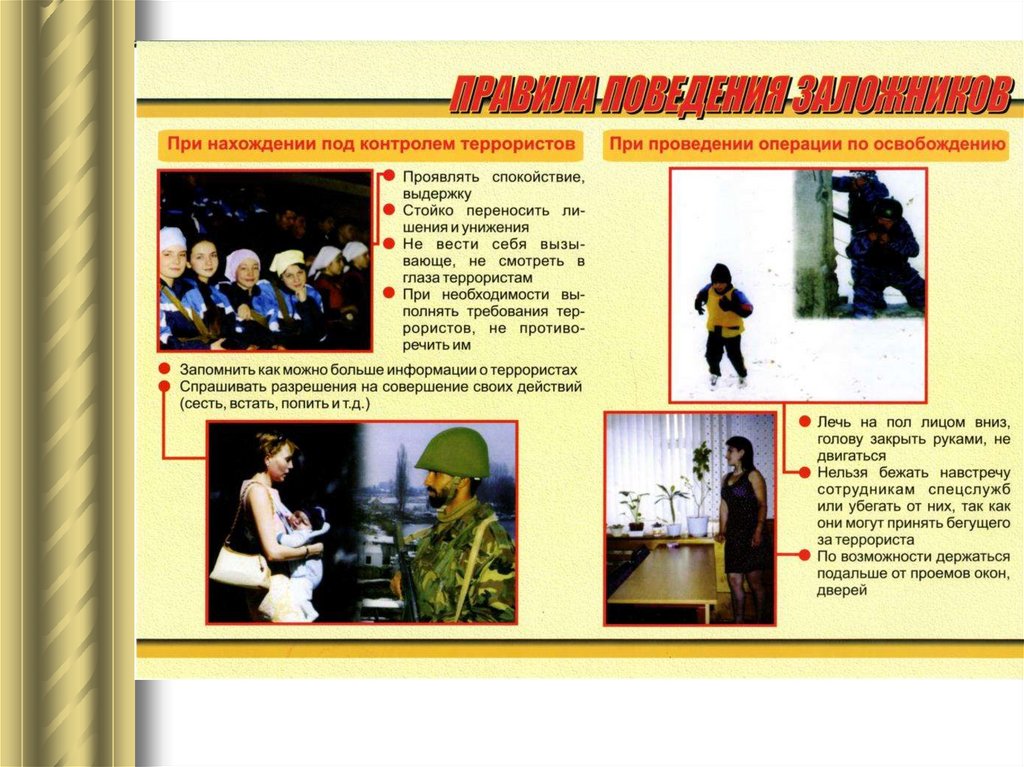 ПРАВИЛА ПОВЕДЕНИЯ ЗАЛОЖНИКОВ

При нахождении под контролем террористов

Проявлять спокойствие, выдержку

Стойко переносить лишения и унижения

Не вести себя вызывающе, не смотреть в глаза террористам

При необходимости выполнять требования террористов, не противоречить им

Запомнить как можно больше информации о террористах

Спрашивать разрешения на совершение своих действий (сесть, встать, попить и т.д.)

При проведении операции по освобождению

Лечь на пол лицом вниз, голову закрыть руками, не двигаться

Нельзя бежать навстречу сотрудникам спецслужб или убегать от них, так как они могут принять бегущего за террориста

По возможности держаться подальше от проемов окон, дверей