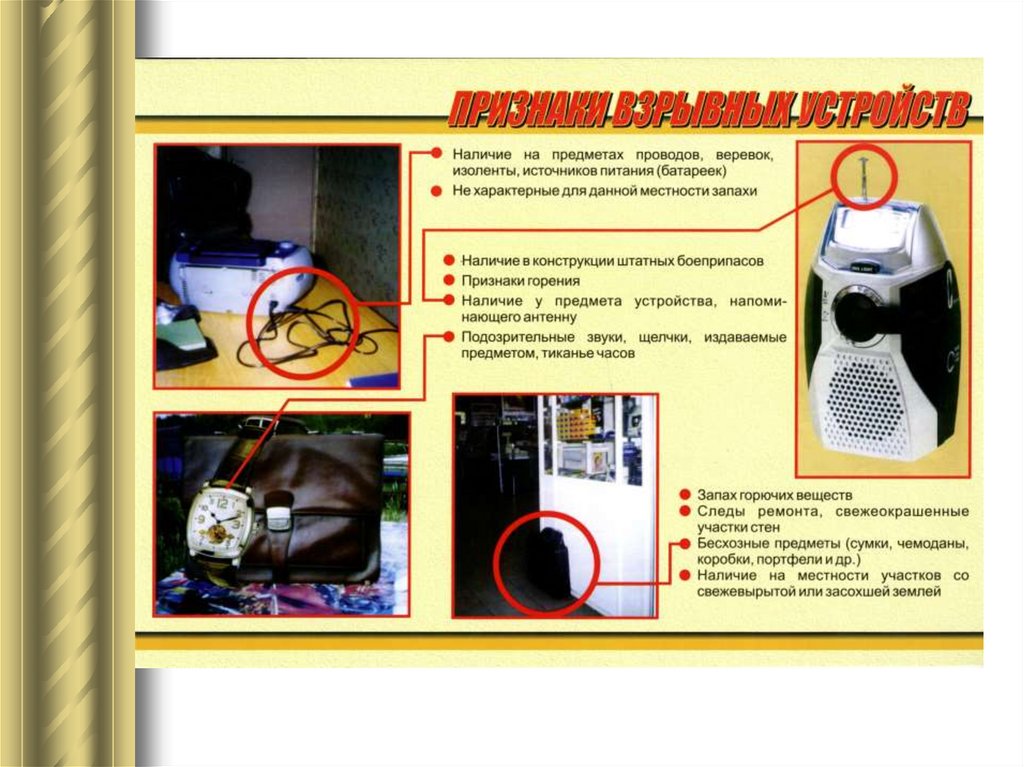 ПРИЗНАКИ ВЗРЫВНЫХ УСТРОЙСТВ

Наличие на предметах проводов, веревок, изоленты, источников питания (батареек)

Не характерные для данной местности запахи

Наличие в конструкции штатных боеприпасов

Признаки горения

Наличие у предмета устройства, напоминающего антенну

Подозрительные звуки, щелчки, издаваемые предметом, тиканье часов

Запах горючих веществ

Следы ремонта, свежеокрашенные участки стен

Бесхозные предметы (сумки, чемоданы, коробки, портфели и др.)

Наличие на местности участков со свежевырытой или засохшей землей