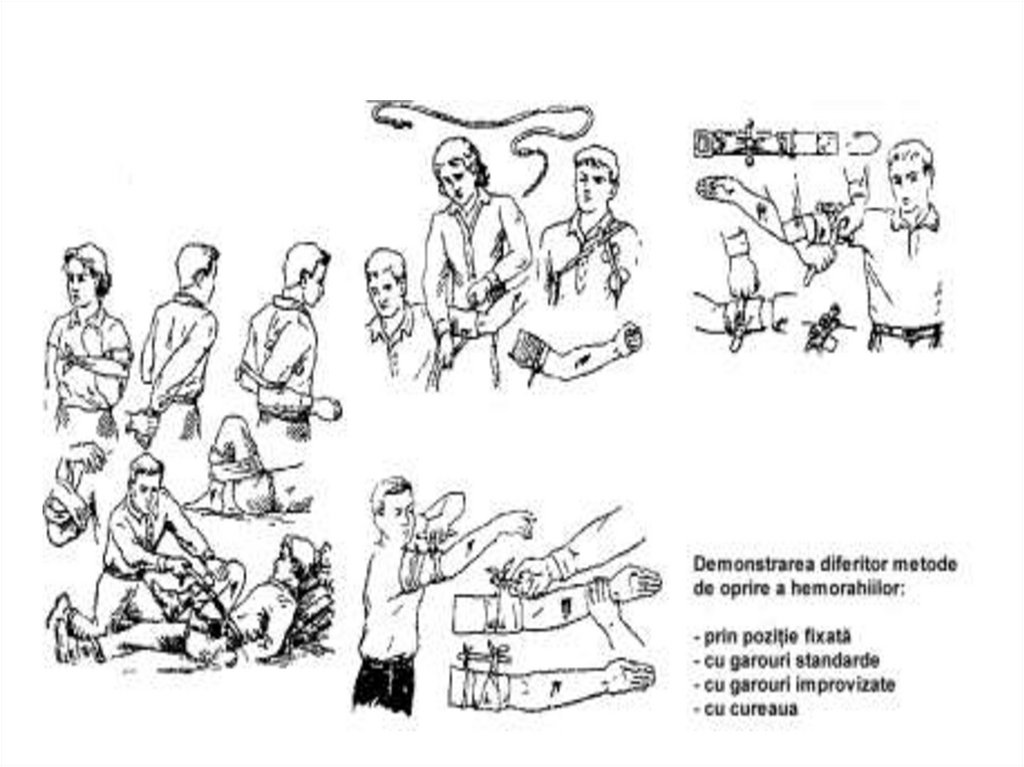 Demonstrarea diferitor metode de oprire a hemorahiilor:

- prin poziție fixată
- cu garouri standarde
- cu garouri improvizate
- cu cureaua