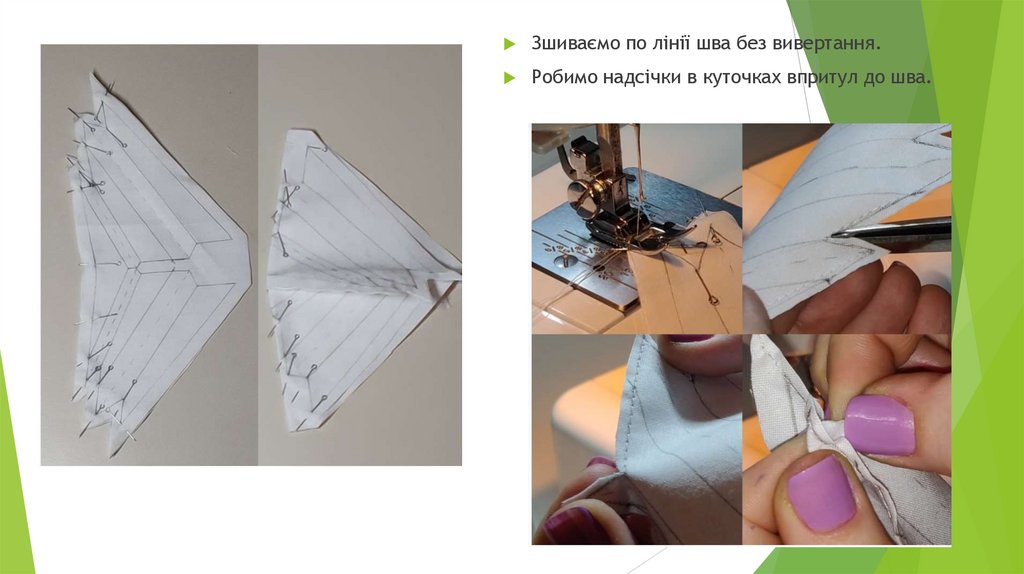 Зшиваємо по лінії шва без вивертання.

Робимо надсічки в куточках впритул до шва.