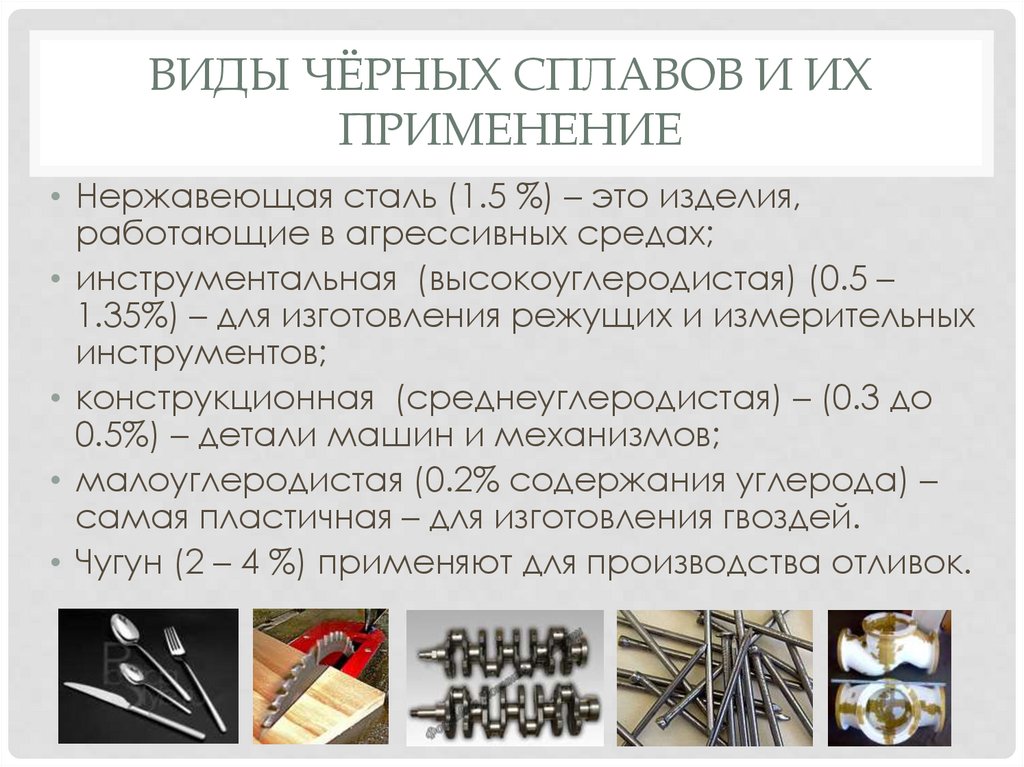 ВИДЫ ЧЁРНЫХ СПЛАВОВ И ИХ ПРИМЕНЕНИЕ

• Нержавеющая сталь (1.5 %) – это изделия, работающие в агрессивных средах;
• инструментальная (высокоуглеродистая) (0.5 – 1.35%) – для изготовления режущих и измерительных инструментов;
• конструкционная (среднеуглеродистая) – (0.3 до 0.5%) – детали машин и механизмов;
• малоуглеродистая (0.2% содержания углерода) – самая пластичная – для изготовления гвоздей.
• Чугун (2 – 4 %) применяют для производства отливок.