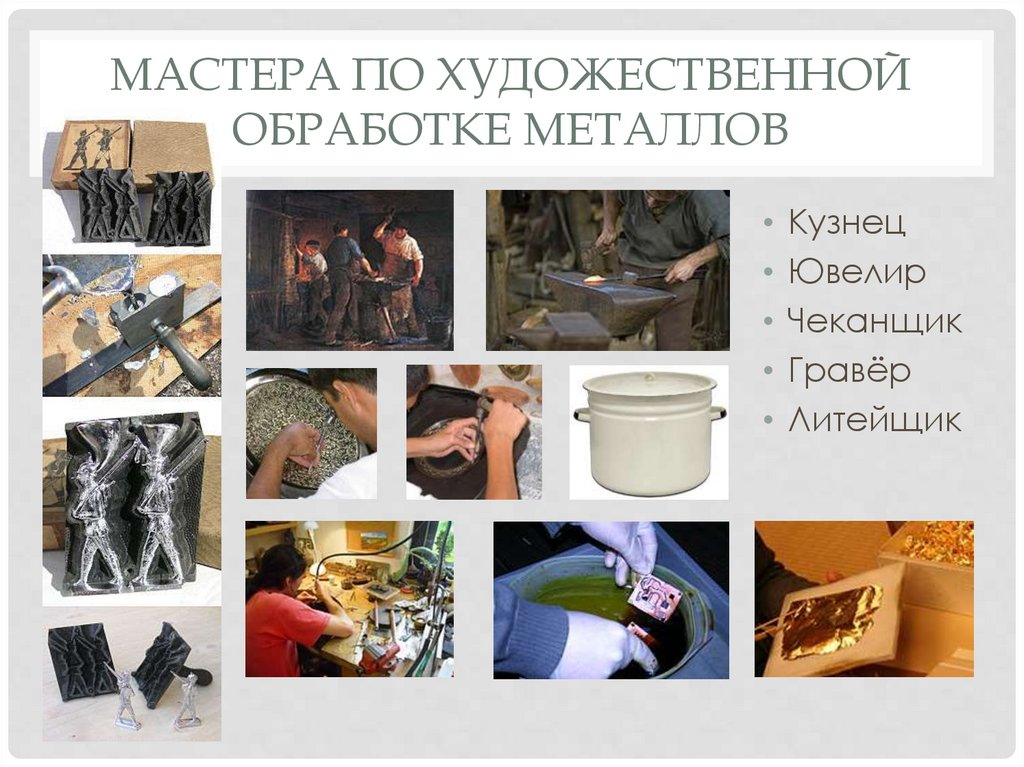 МАСТЕРА ПО ХУДОЖЕСТВЕННОЙ ОБРАБОТКЕ МЕТАЛЛОВ

• Кузнец
• Ювелир
• Чеканщик
• Гравёр
• Литейщик