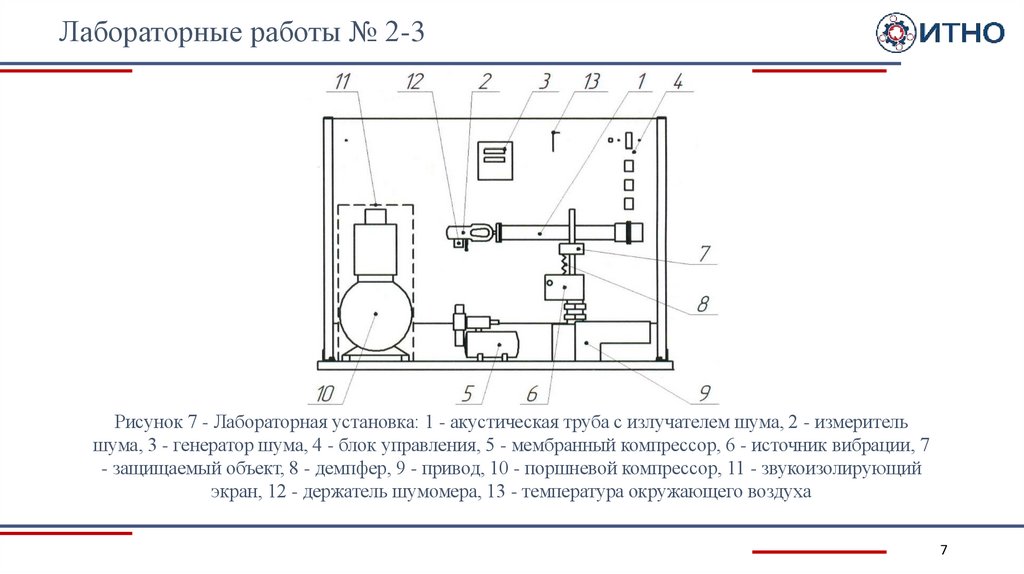 Лабораторные работы № 2-3

ИТНО

11 12 2 3 13 1 4

7

8

10 5 6 9

Рисунок 7 - Лабораторная установка: 1 - акустическая труба с излучателем шума, 2 - измеритель шума, 3 - генератор шума, 4 - блок управления, 5 - мембранный компрессор, 6 - источник вибрации, 7 - защищаемый объект, 8 - демпфер, 9 - привод, 10 - поршневой компрессор, 11 - звукоизолирующий экран, 12 - держатель шумомера, 13 - температура окружающего воздуха

7