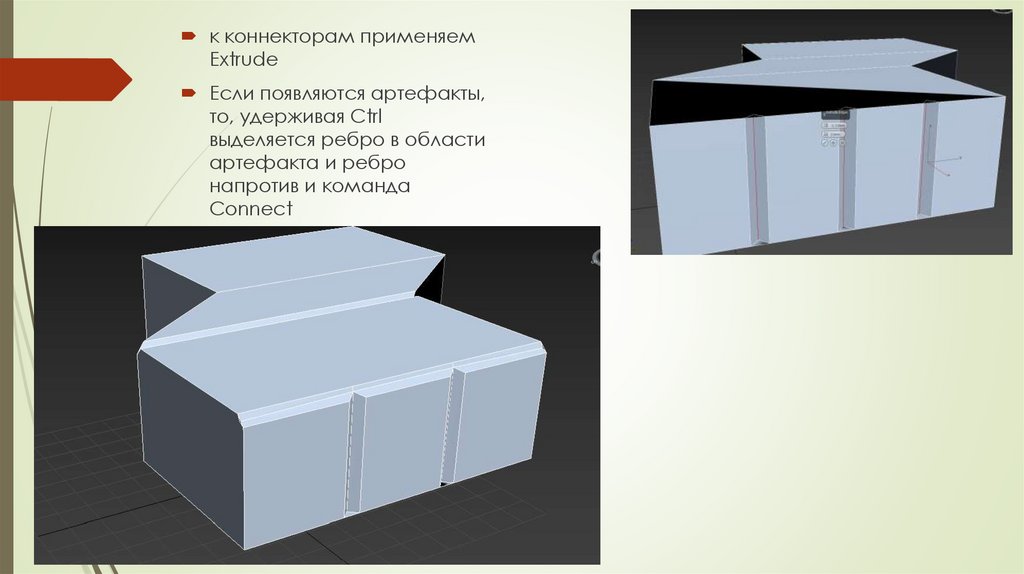 к коннекторам применяем Extrude

Если появляются артефакты, то, удерживая Ctrl выделяется ребро в области артефакта и ребро напротив и команда Connect