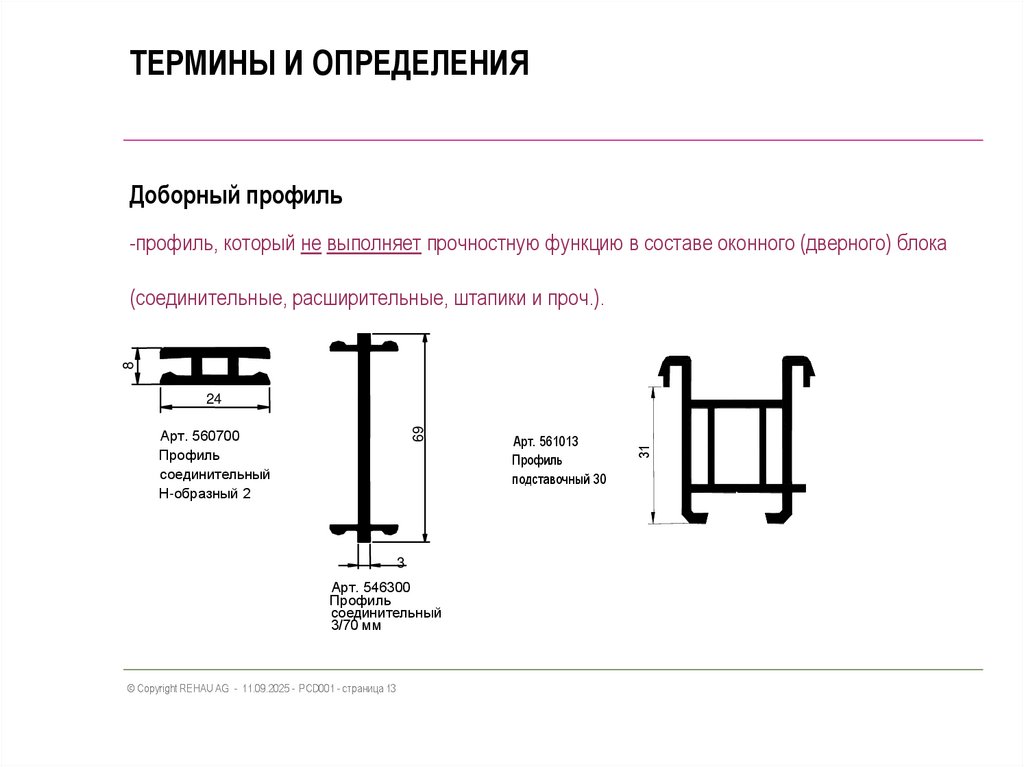 ТЕРМИНЫ И ОПРЕДЕЛЕНИЯ

Доборный профиль

-профиль, который не выполняет прочностную функцию в составе оконного (дверного) блока

(соединительные, расширительные, штапики и проч.).

8

24

Арт. 560700
Профиль
соединительный
Н-образный 2

69

3

Арт. 546300
Профиль
соединительный
3/70 мм

Арт. 561013
Профиль
подставочный 30

31

© Copyright REHAU AG - 11.09.2025 - PCD001 - страница 13