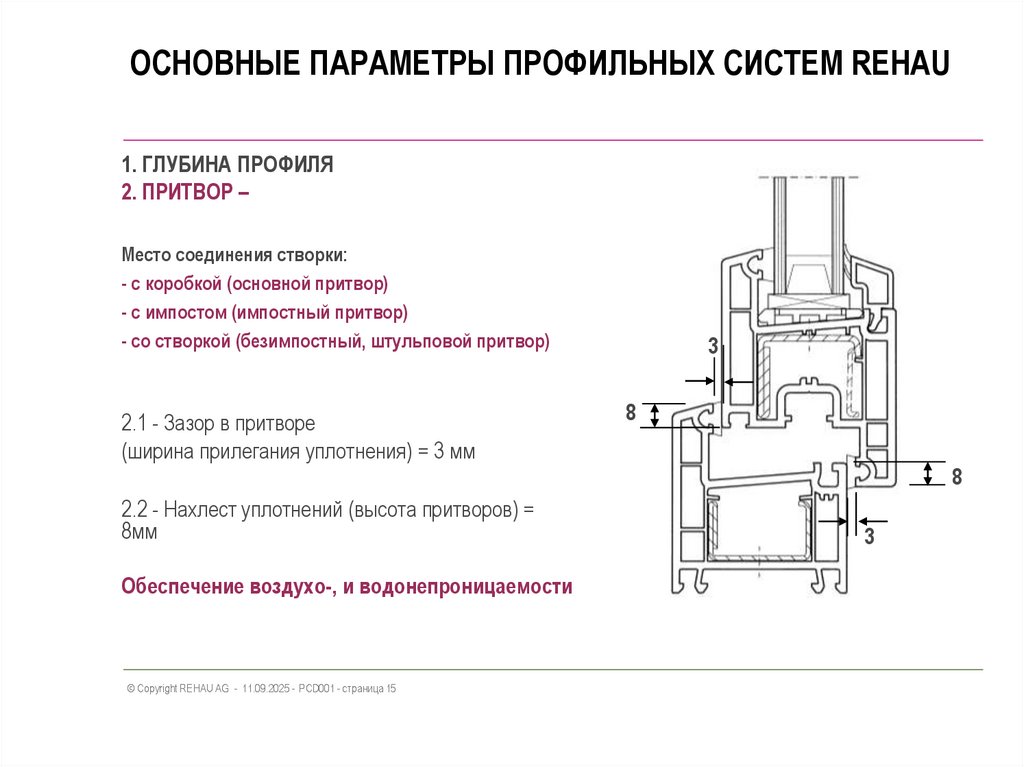 ОСНОВНЫЕ ПАРАМЕТРЫ ПРОФИЛЬНЫХ СИСТЕМ REHAU

1. ГЛУБИНА ПРОФИЛЯ
2. ПРИТВОР –

Место соединения створки:
- с коробкой (основной притвор)
- с импостом (импостный притвор)
- со створкой (безимпостный, штульповой притвор)

2.1 - Зазор в притворе
(ширина прилегания уплотнения) = 3 мм

2.2 - Нахлест уплотнений (высота притворов) = 8мм

Обеспечение воздухо-, и водонепроницаемости

3
8
8
3

© Copyright REHAU AG - 11.09.2025 - PCD001 - страница 15