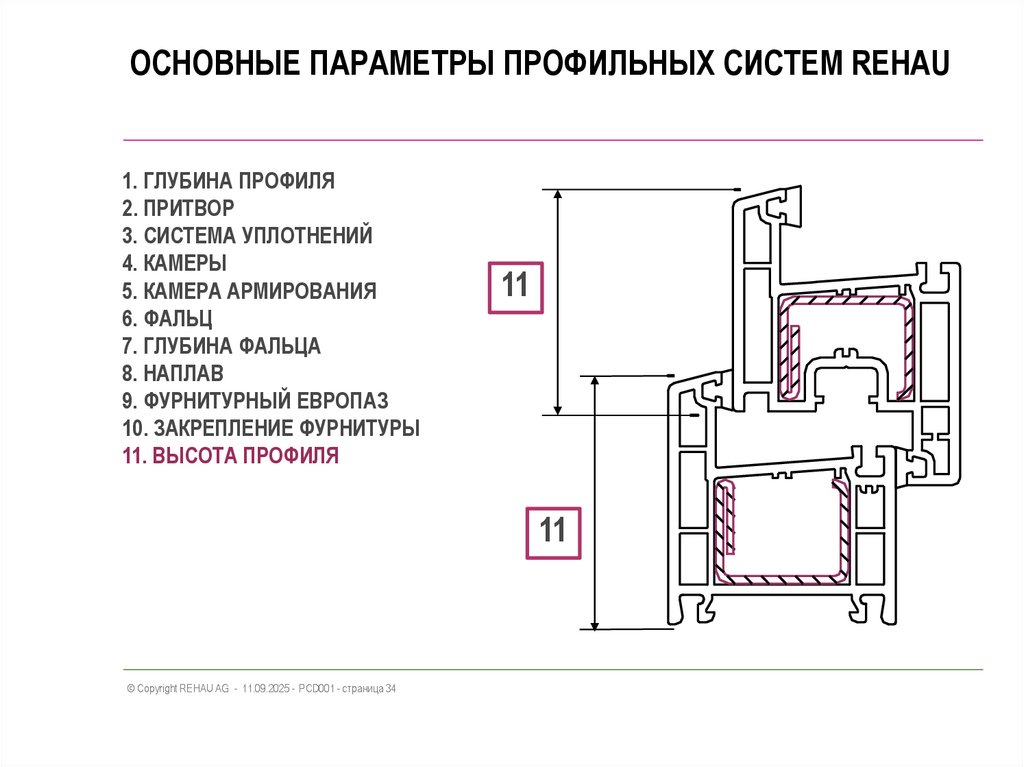 ОСНОВНЫЕ ПАРАМЕТРЫ ПРОФИЛЬНЫХ СИСТЕМ REHAU

1. ГЛУБИНА ПРОФИЛЯ
2. ПРИТВОР
3. СИСТЕМА УПЛОТНЕНИЙ
4. КАМЕРЫ
5. КАМЕРА АРМИРОВАНИЯ
6. ФАЛЬЦ
7. ГЛУБИНА ФАЛЬЦА
8. НАПЛАВ
9. ФУРНИТУРНЫЙ ЕВРОПАЗ
10. ЗАКРЕПЛЕНИЕ ФУРНИТУРЫ
11. ВЫСОТА ПРОФИЛЯ

11

11

© Copyright REHAU AG - 11.09.2025 - PCD001 - страница 34