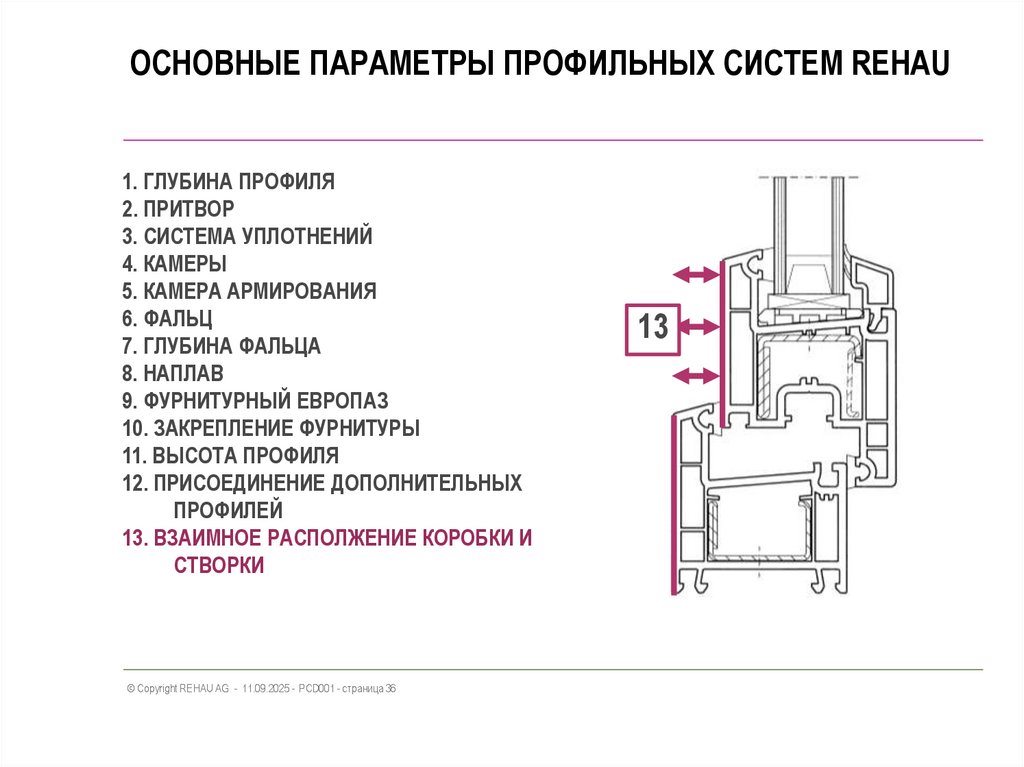 ОСНОВНЫЕ ПАРАМЕТРЫ ПРОФИЛЬНЫХ СИСТЕМ REHAU

1. ГЛУБИНА ПРОФИЛЯ
2. ПРИТВОР
3. СИСТЕМА УПЛОТНЕНИЙ
4. КАМЕРЫ
5. КАМЕРА АРМИРОВАНИЯ
6. ФАЛЬЦ
7. ГЛУБИНА ФАЛЬЦА
8. НАПЛАВ
9. ФУРНИТУРНЫЙ ЕВРОПАЗ
10. ЗАКРЕПЛЕНИЕ ФУРНИТУРЫ
11. ВЫСОТА ПРОФИЛЯ
12. ПРИСОЕДИНЕНИЕ ДОПОЛНИТЕЛЬНЫХ ПРОФИЛЕЙ
13. ВЗАИМНОЕ РАСПОЛЖЕНИЕ КОРОБКИ И СТВОРКИ

13

© Copyright REHAU AG - 11.09.2025 - PCD001 - страница 36