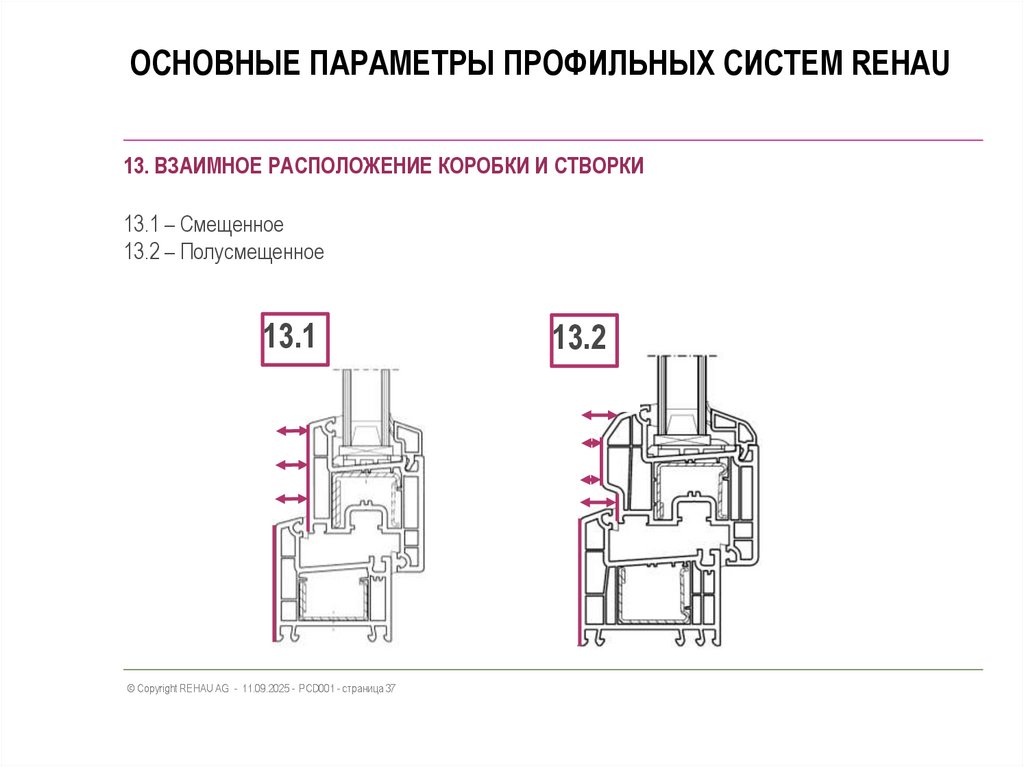 ОСНОВНЫЕ ПАРАМЕТРЫ ПРОФИЛЬНЫХ СИСТЕМ REHAU

13. ВЗАИМНОЕ РАСПОЛОЖЕНИЕ КОРОБКИ И СТВОРКИ

13.1 – Смещенное
13.2 – Полусмещенное

13.1

13.2

© Copyright REHAU AG - 11.09.2025 - PCD001 - страница 37