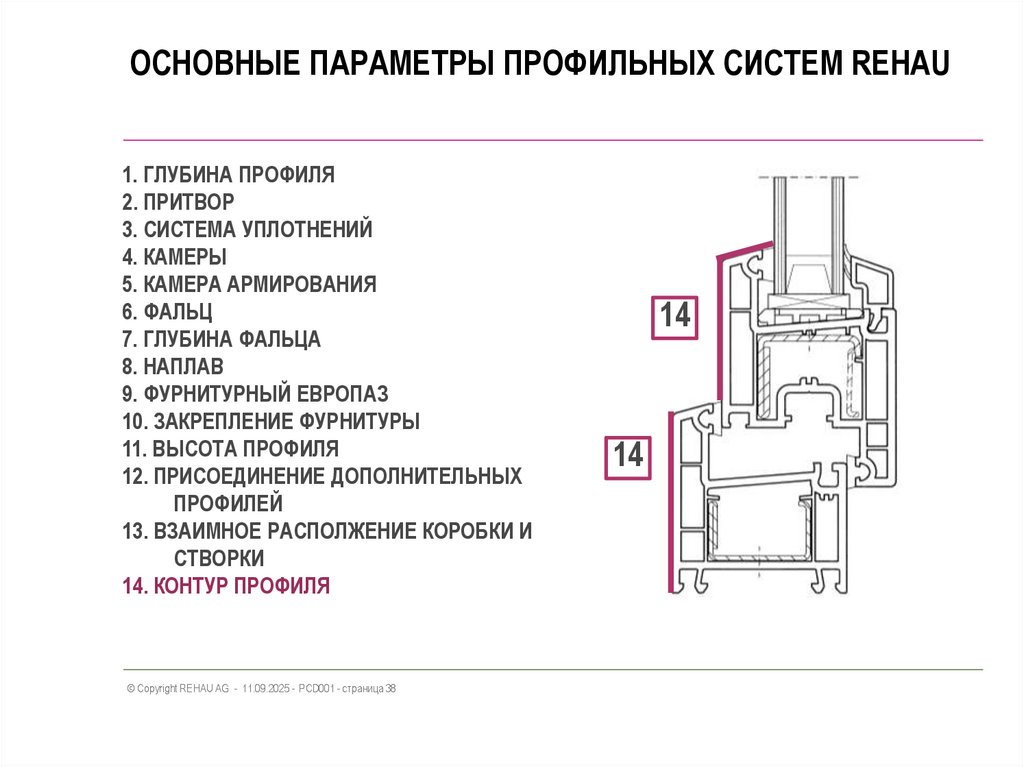 ОСНОВНЫЕ ПАРАМЕТРЫ ПРОФИЛЬНЫХ СИСТЕМ REHAU

1. ГЛУБИНА ПРОФИЛЯ
2. ПРИТВОР
3. СИСТЕМА УПЛОТНЕНИЙ
4. КАМЕРЫ
5. КАМЕРА АРМИРОВАНИЯ
6. ФАЛЬЦ
7. ГЛУБИНА ФАЛЬЦА
8. НАПЛАВ
9. ФУРНИТУРНЫЙ ЕВРОПАЗ
10. ЗАКРЕПЛЕНИЕ ФУРНИТУРЫ
11. ВЫСОТА ПРОФИЛЯ
12. ПРИСОЕДИНЕНИЕ ДОПОЛНИТЕЛЬНЫХ ПРОФИЛЕЙ
13. ВЗАИМНОЕ РАСПОЛЖЕНИЕ КОРОБКИ И СТВОРКИ
14. КОНТУР ПРОФИЛЯ

14

14

© Copyright REHAU AG - 11.09.2025 - PCD001 - страница 38