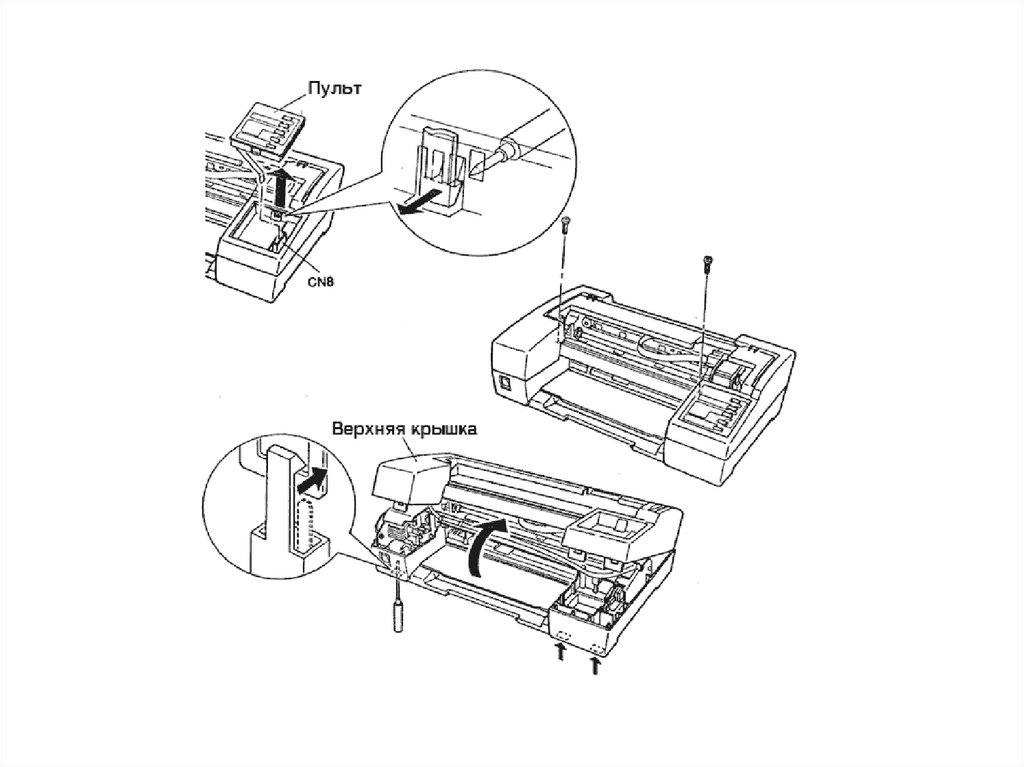 Пульт

CN8

Верхняя крышка