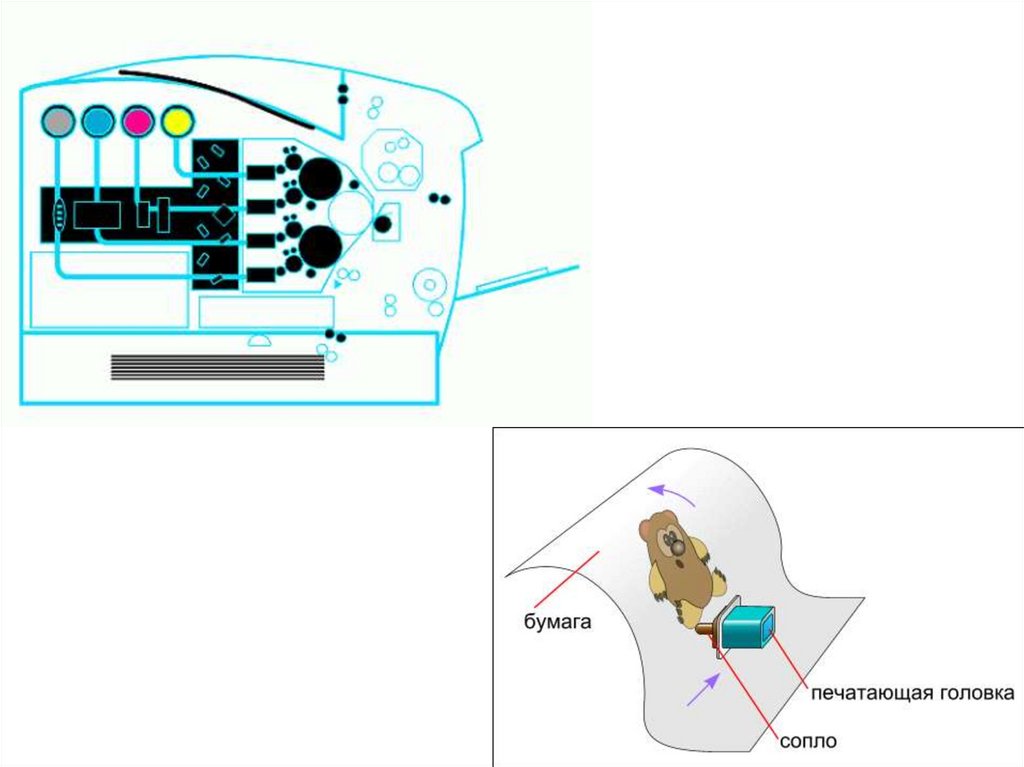 бумага

печатающая головка

сопло