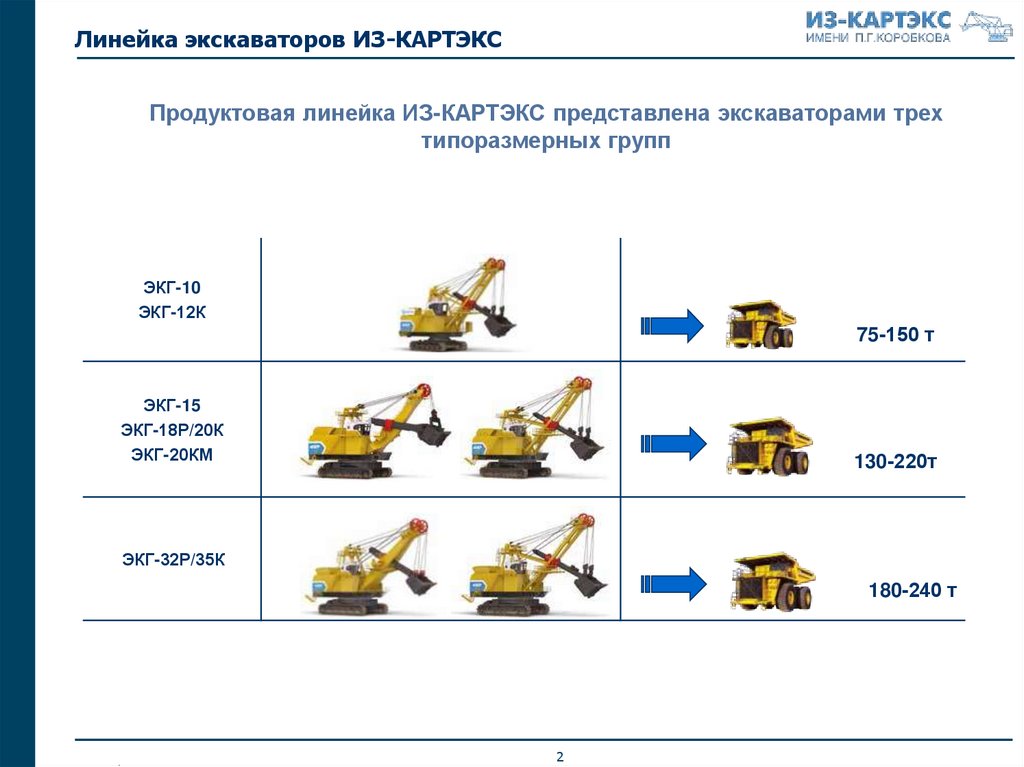 Линейка экскаваторов ИЗ-КАРТЭКС

ИЗ-КАРТЭКС
ИМЕНИ П.Г.КОРОБКОВА

Продуктовая линейка ИЗ-КАРТЭКС представлена экскаваторами трех типоразмерных групп

| | | |
|---|---|---|
| ЭКГ-10 ЭКГ-12К | | 75-150 т |
| ЭКГ-15 ЭКГ-18Р/20К ЭКГ-20КМ | | 130-220т |
| ЭКГ-32Р/35К | | 180-240 т |

2