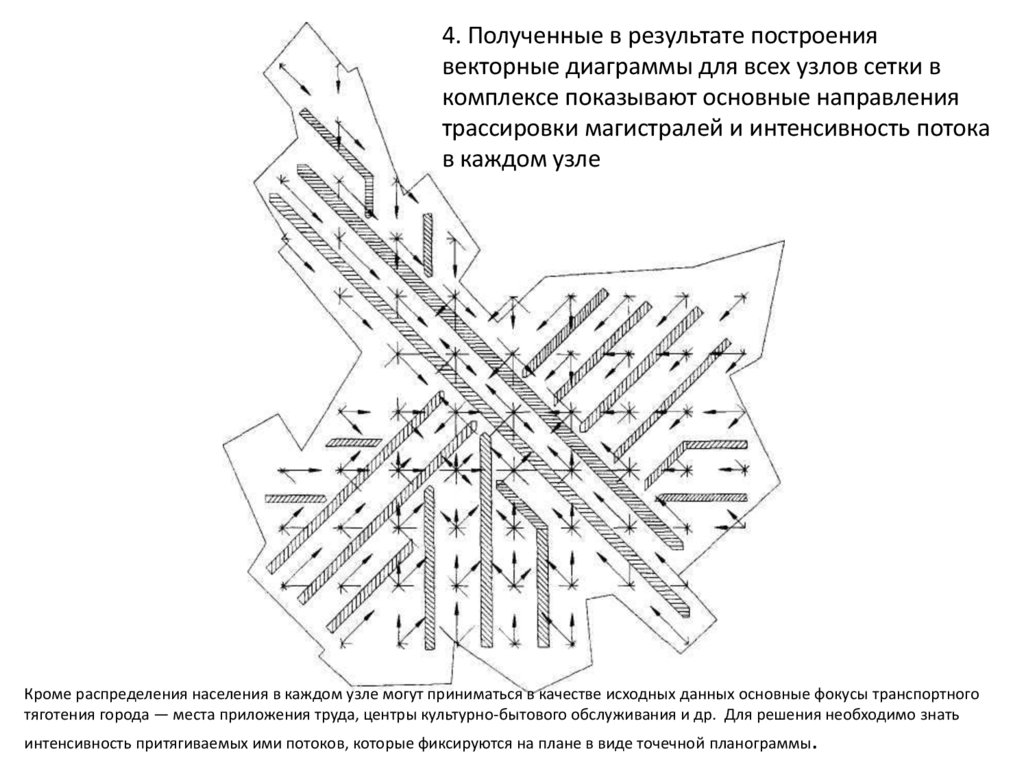 4. Полученные в результате построения векторные диаграммы для всех узлов сетки в комплексе показывают основные направления трассировки магистралей и интенсивность потока в каждом узле

Кроме распределения населения в каждом узле могут приниматься в качестве исходных данных основные фокусы транспортного тяготения города — места приложения труда, центры культурно-бытового обслуживания и др. Для решения необходимо знать интенсивность притягиваемых ими потоков, которые фиксируются на плане в виде точечной планограммы.