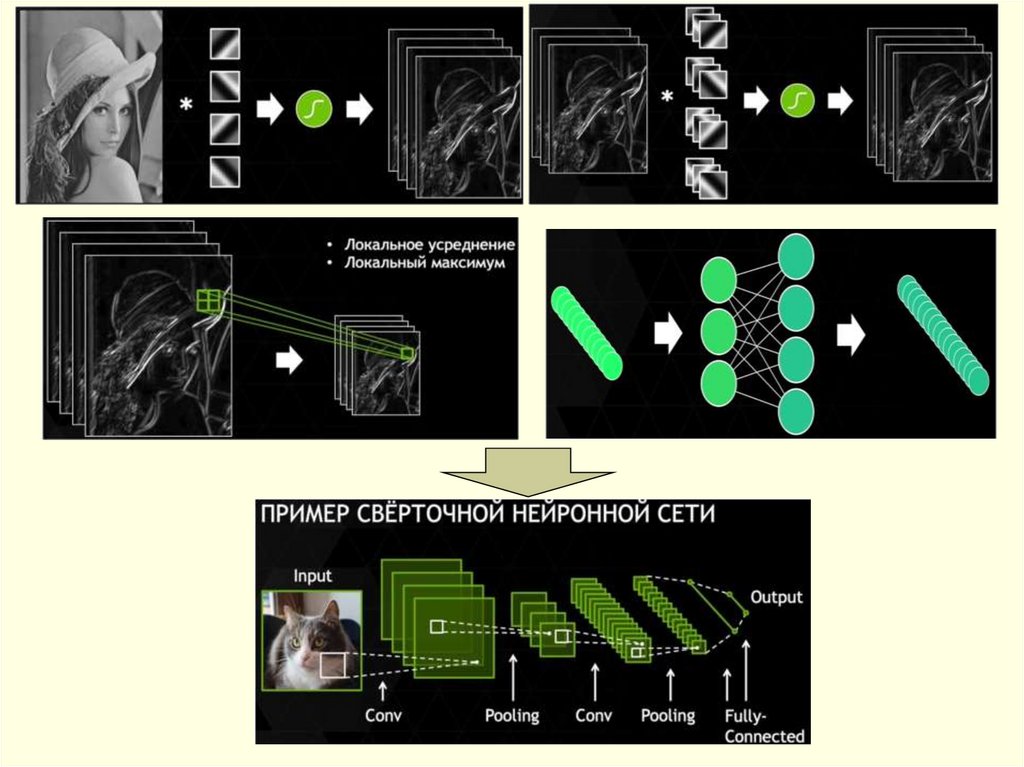 *

*

• Локальное усреднение
• Локальный максимум

ПРИМЕР СВЁРТОЧНОЙ НЕЙРОННОЙ СЕТИ

Input

Output

Conv

Pooling

Conv

Pooling

Fully-Connected