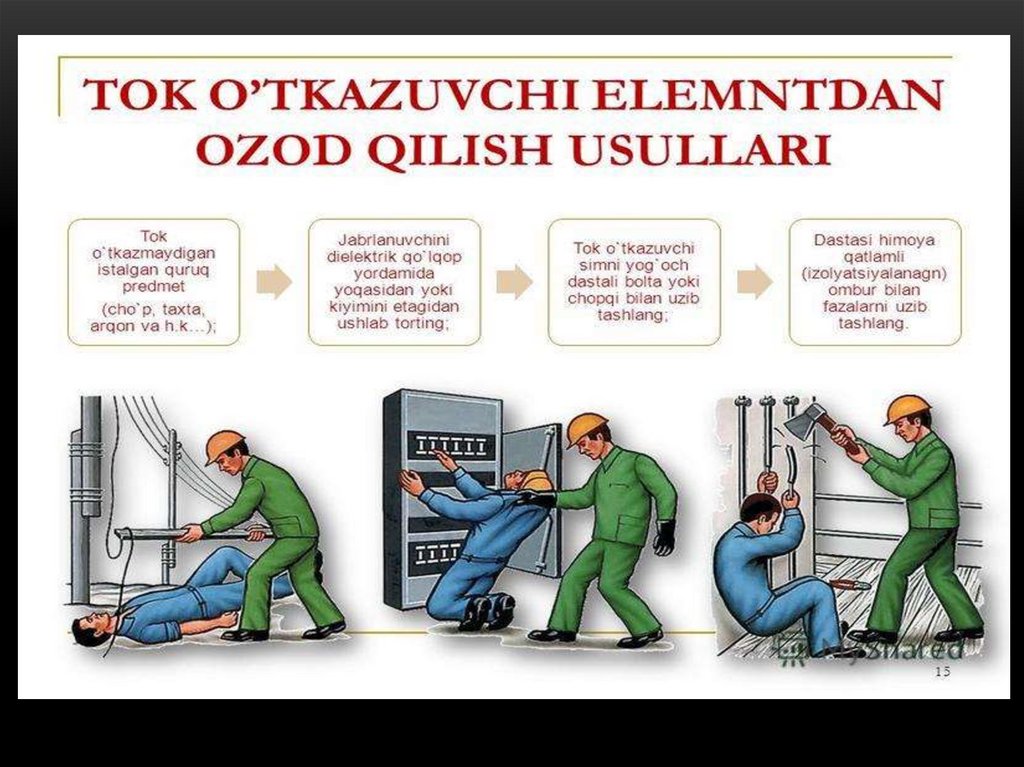 TOK O'TKAZUVCHI ELEMNTDAN OZOD QILISH USULLARI

Tok o`tkazmaydigan istalgan quruq predmet (cho`p, taxta, arqon va h.k...);

Jabrlanuvchini dielektrik qo`lqop yordamida yoqasidan yoki kiyimini etagidan ushlab torting;

Tok o`tkazuvchi simni yog`och dastali bolta yoki chopqi bilan uzib tashlang;

Dastasi himoya qatlamli (izolyatsiyalanagn) ombur bilan fazalarni uzib tashlang.

MyShared

15