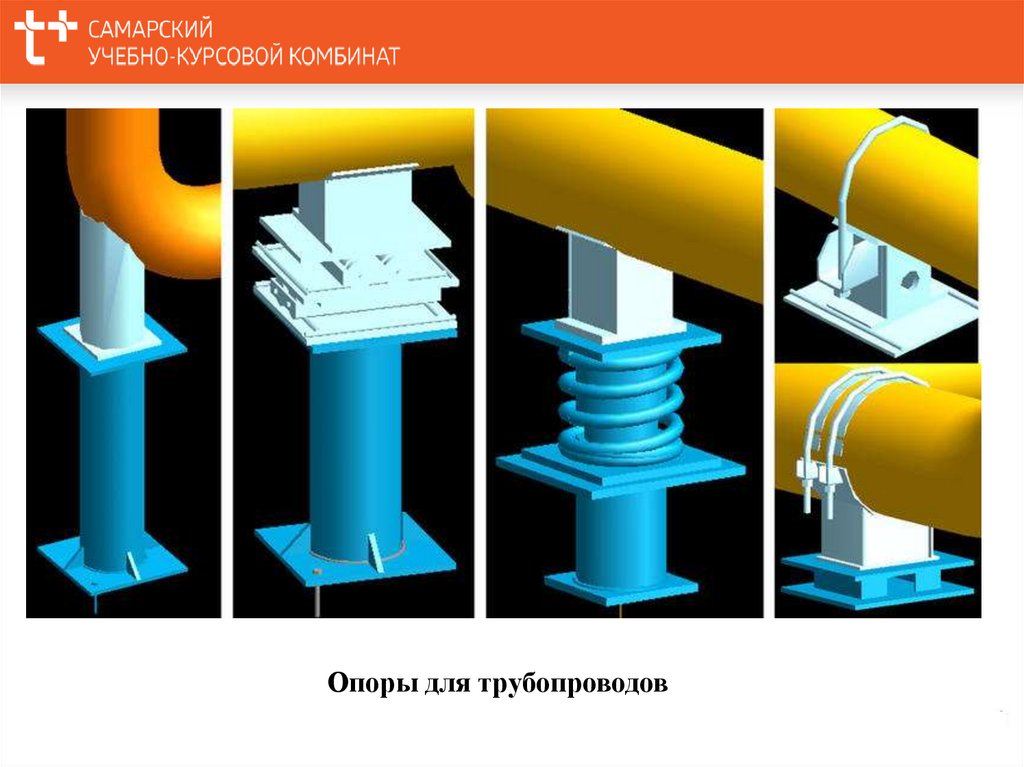 САМАРСКИЙ
УЧЕБНО-КУРСОВОЙ КОМБИНАТ

Опоры для трубопроводов