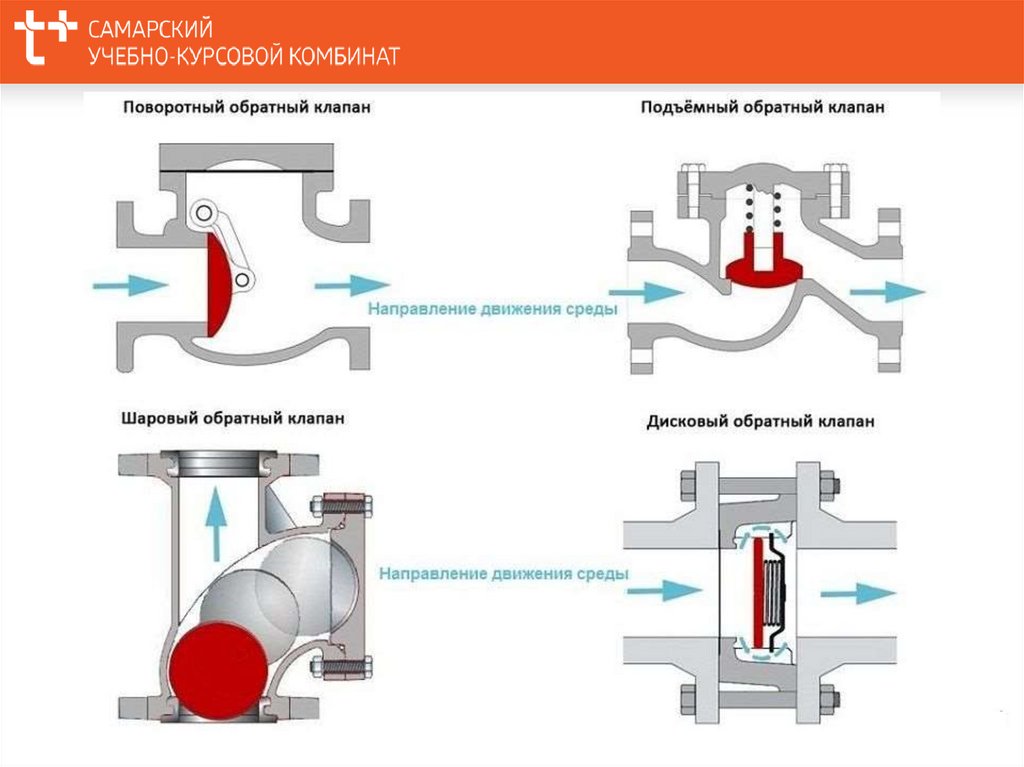 САМАРСКИЙ
УЧЕБНО-КУРСОВОЙ КОМБИНАТ

Поворотный обратный клапан

Подъёмный обратный клапан

Направление движения среды

Шаровый обратный клапан

Дисковый обратный клапан

Направление движения среды