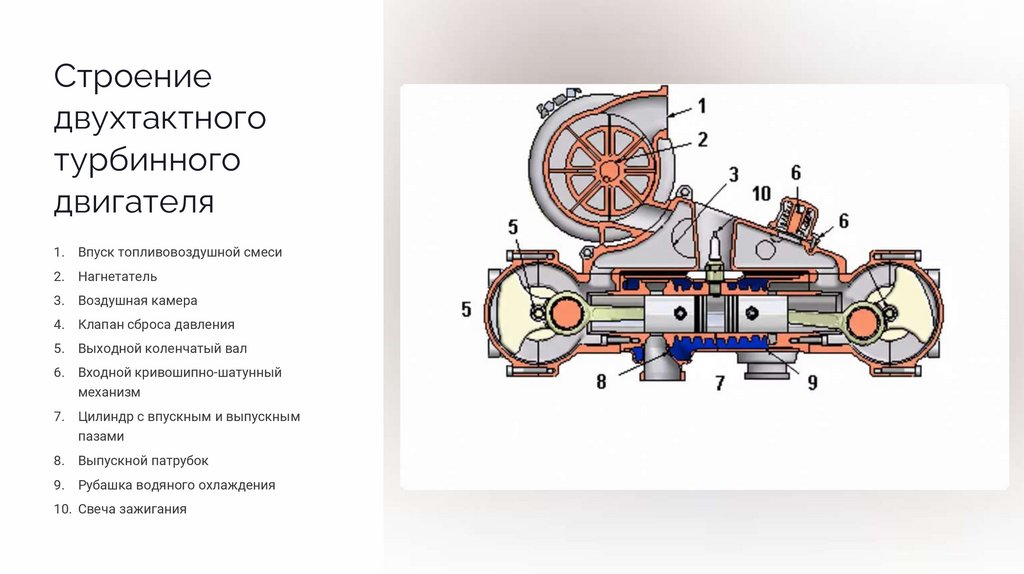 Строение двухтактного турбинного двигателя

1. Впуск топливовоздушной смеси
2. Нагнетатель
3. Воздушная камера
4. Клапан сброса давления
5. Выходной коленчатый вал
6. Входной кривошипно-шатунный механизм
7. Цилиндр с впускным и выпускным пазами
8. Выпускной патрубок
9. Рубашка водяного охлаждения
10. Свеча зажигания

1
2
3
10
6
6
5
5
8
7
9