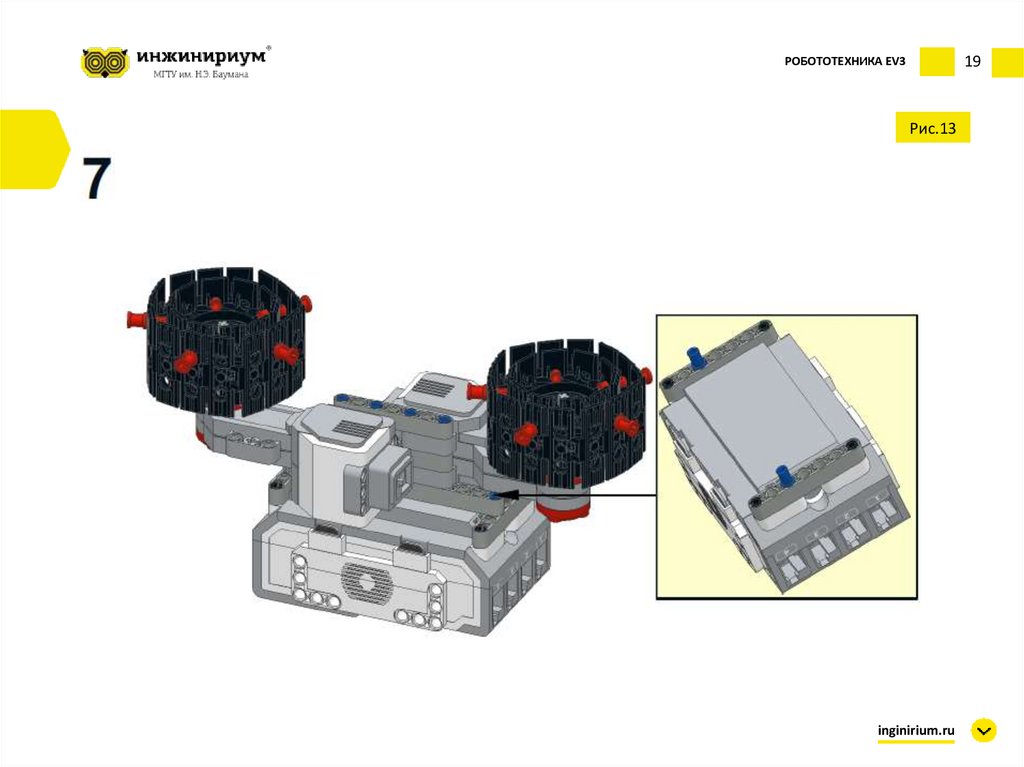 инжинириум®
МГТУ им. Н.Э. Баумана

РОБОТОТЕХНИКА EV3

19

Рис.13

7

inginirium.ru